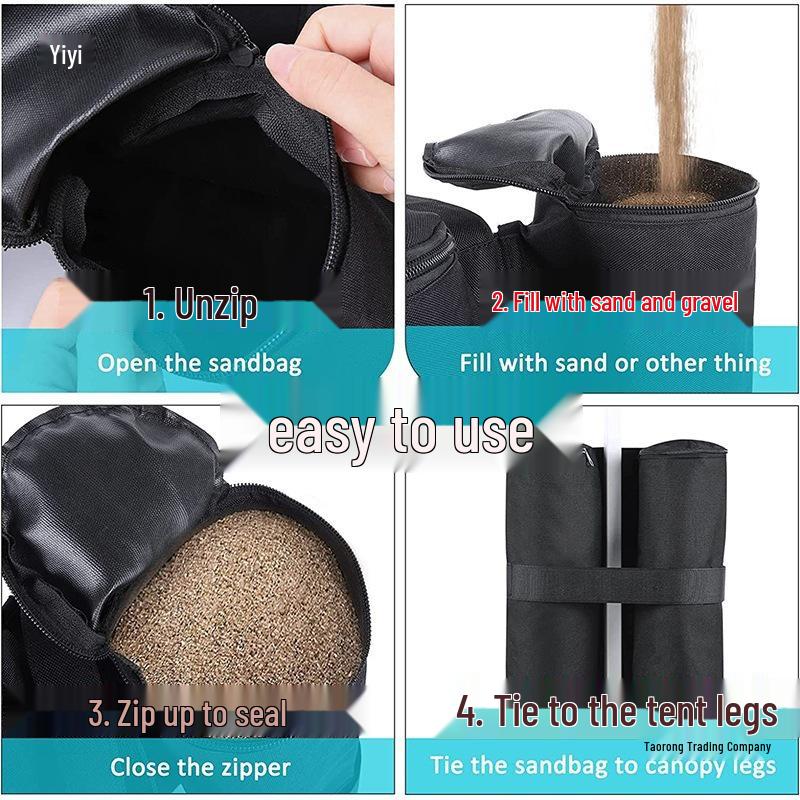 Yiyi

1. Unzip

Open the sandbag

2. Fill with sand and gravel

Fill with sand or other thing

easy to use

3. Zip up to seal

Close the zipper

4. Tie to the tent legs

Taorong Trading Company

Tie the sandbag to canopy legs