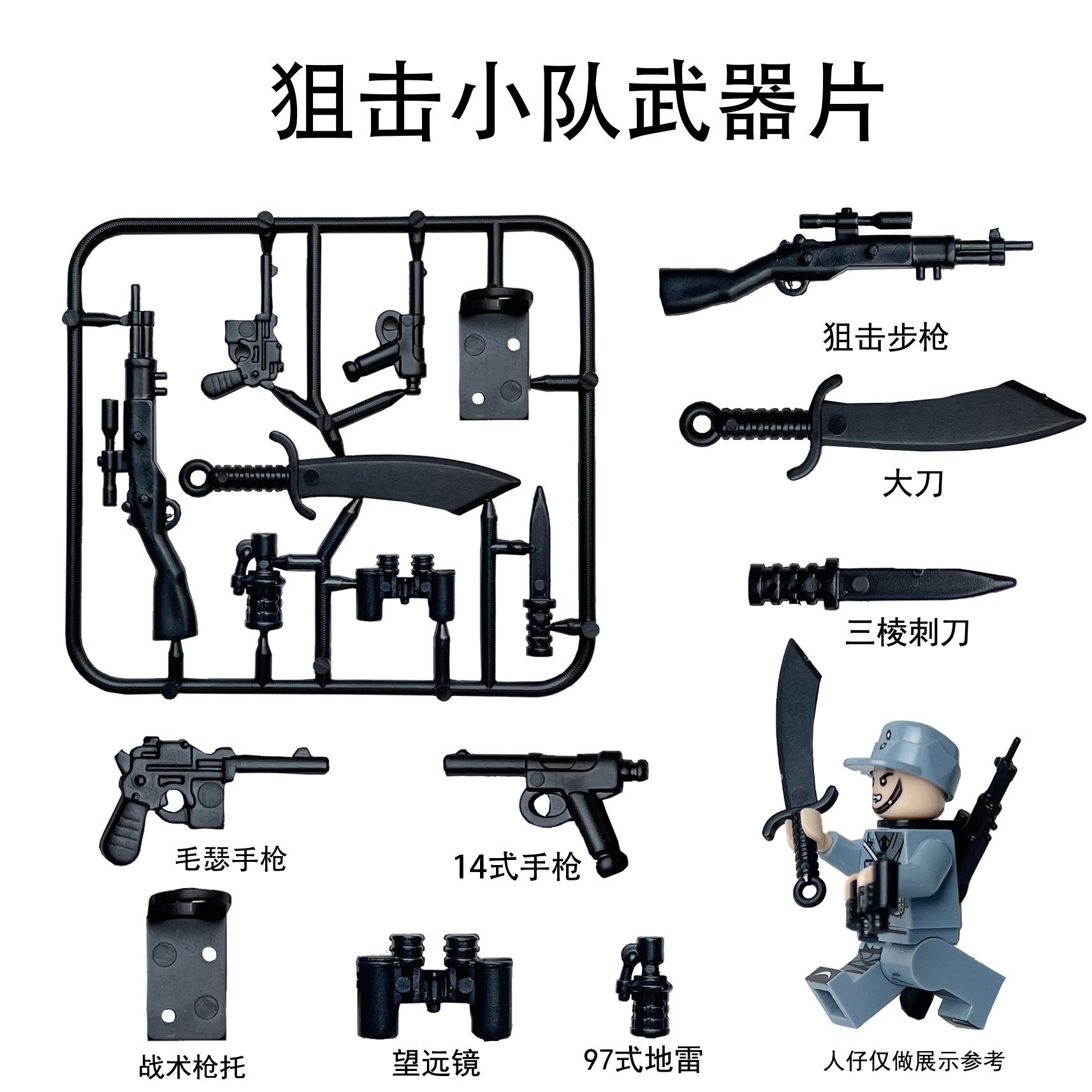 狙击小队武器片

狙击步枪

大刀

三棱刺刀

毛瑟手枪

14式手枪

战术枪托

望远镜

97式地雷

人仔仅做展示参考