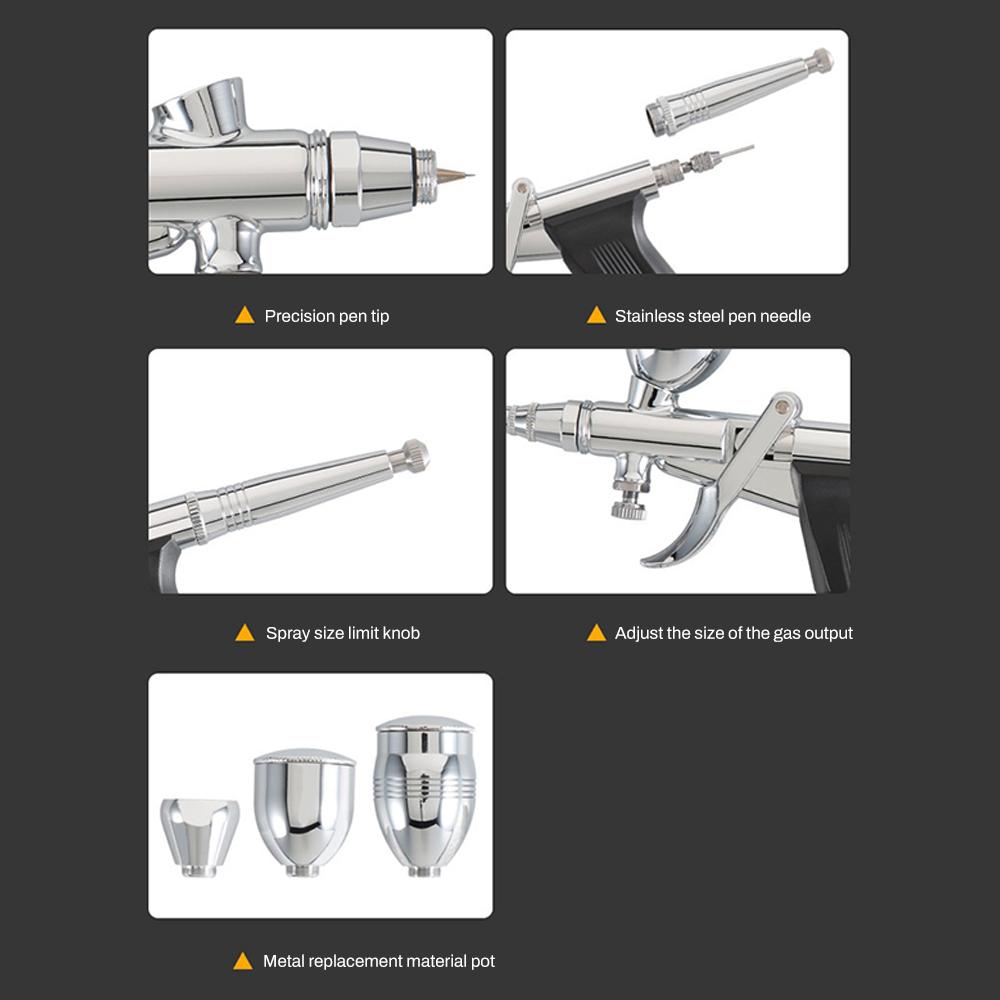 Precision pen tip

Stainless steel pen needle

Spray size limit knob

Adjust the size of the gas output

Metal replacement material pot