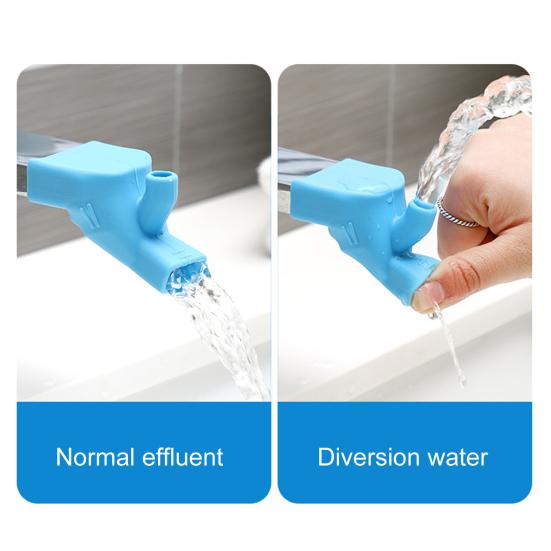 Normal effluent

Diversion water