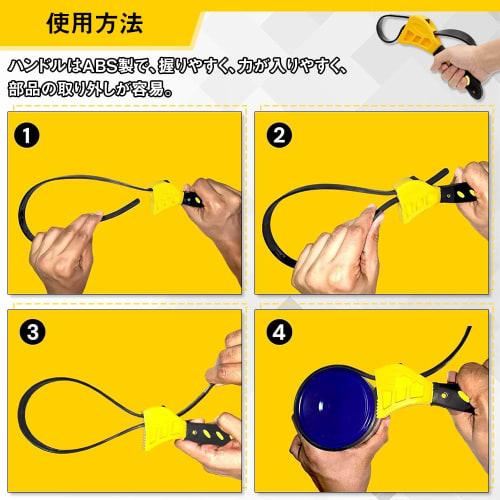 使用方法

ハンドルはABS製で、握りやすく、力が入りやすく、部品の取り外しが容易。

1

2

3

4