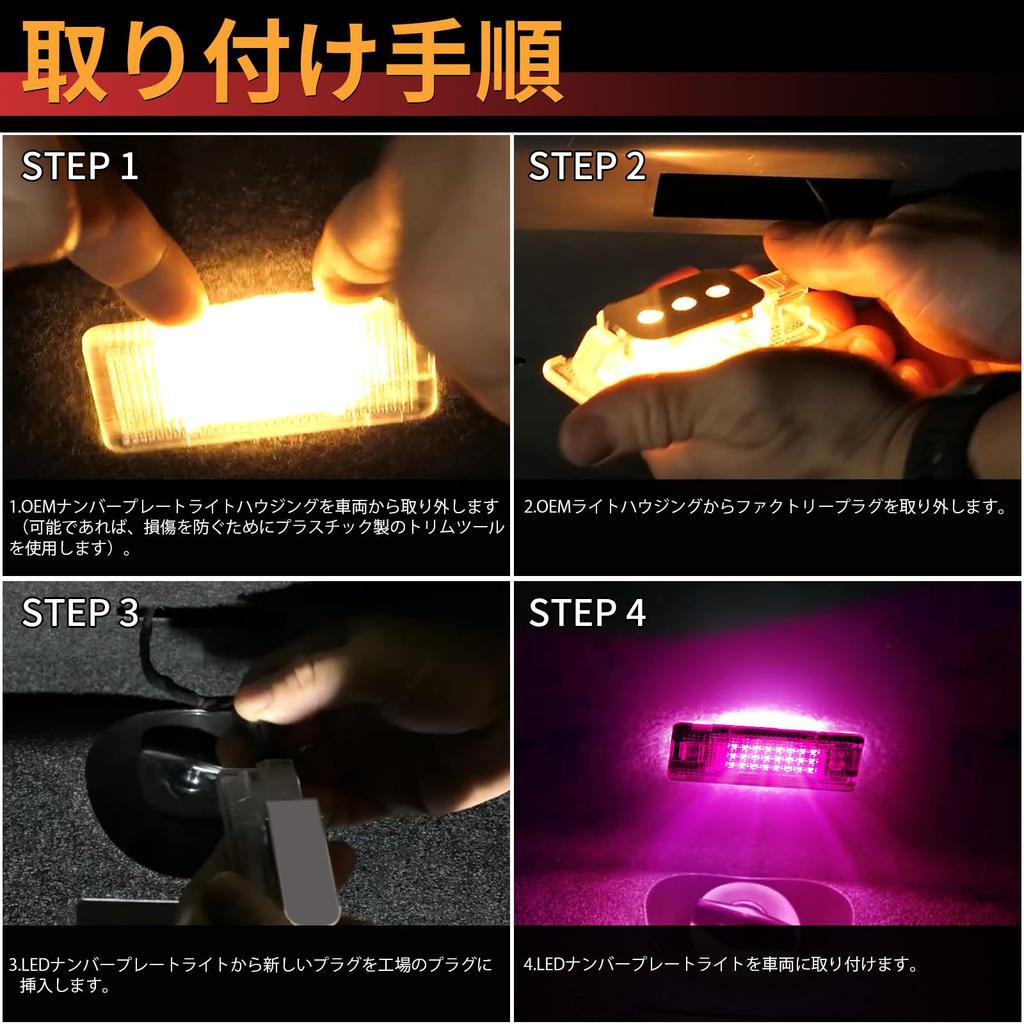 取り付け手順

STEP 1

1.OEMナンバープレートライトハウジングを車両から取り外します（可能であれば、損傷を防ぐためにプラスチック製のトリムツールを使用します）。

STEP 2

2.OEMライトハウジングからファクトリープラグを取り外します。

STEP 3

3.LEDナンバープレートライトから新しいプラグを工場のプラグに挿入します。

STEP 4

4.LEDナンバープレートライトを車両に取り付けます。