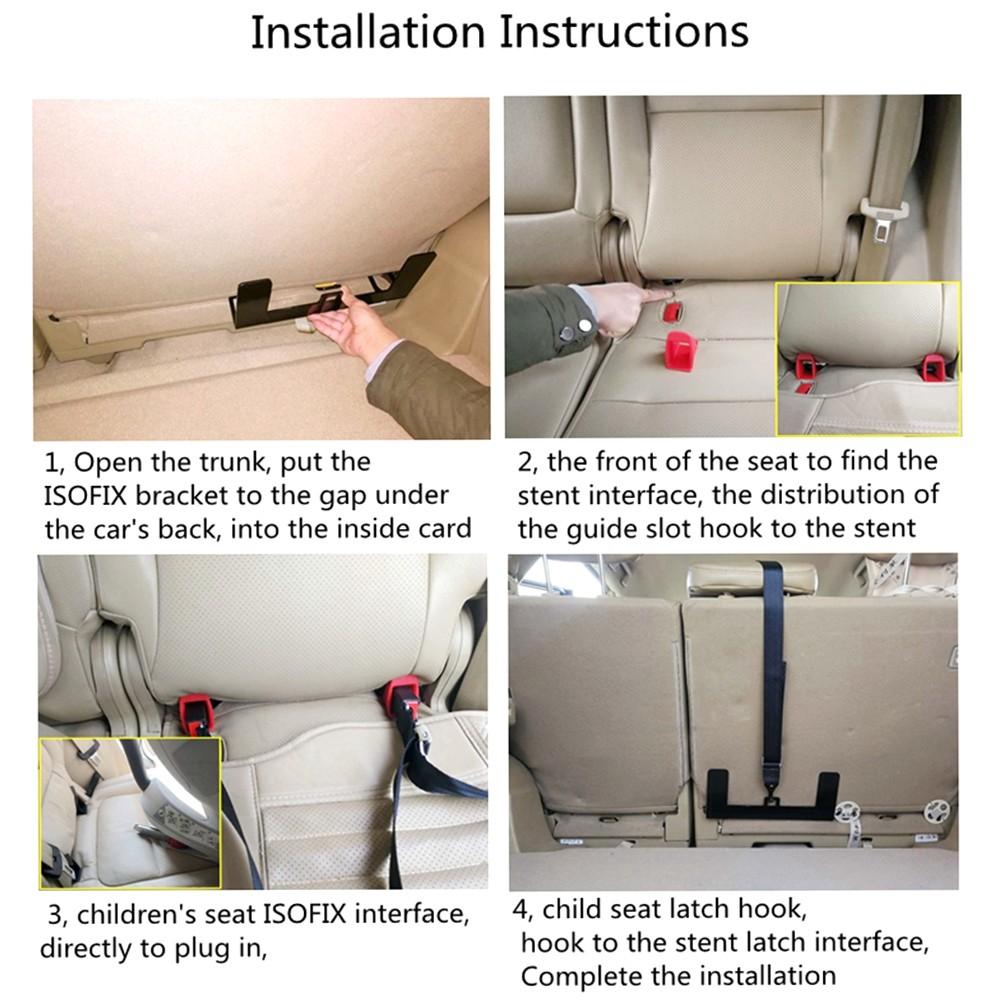 Installation Instructions

1, Open the trunk, put the ISOFIX bracket to the gap under the car's back, into the inside card

2, the front of the seat to find the stent interface, the distribution of the guide slot hook to the stent

3, children's seat ISOFIX interface, directly to plug in,

4, child seat latch hook, hook to the stent latch interface, Complete the installation