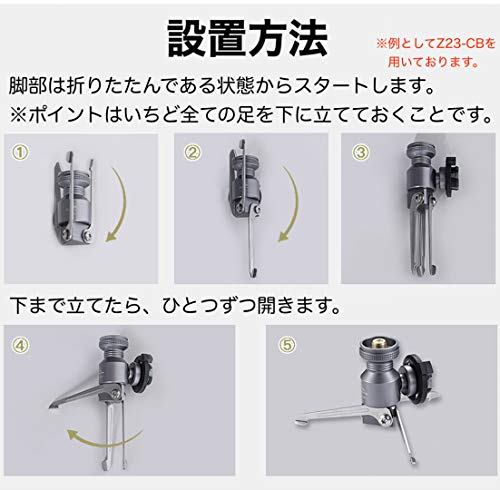 設置方法

※例としてZ23-CBを用いております。

脚部は折りたたんである状態からスタートします。
※ポイントはいちど全ての足を下に立てておくことです。

①

②

③

下まで立てたら、ひとつずつ開きます。

④

⑤