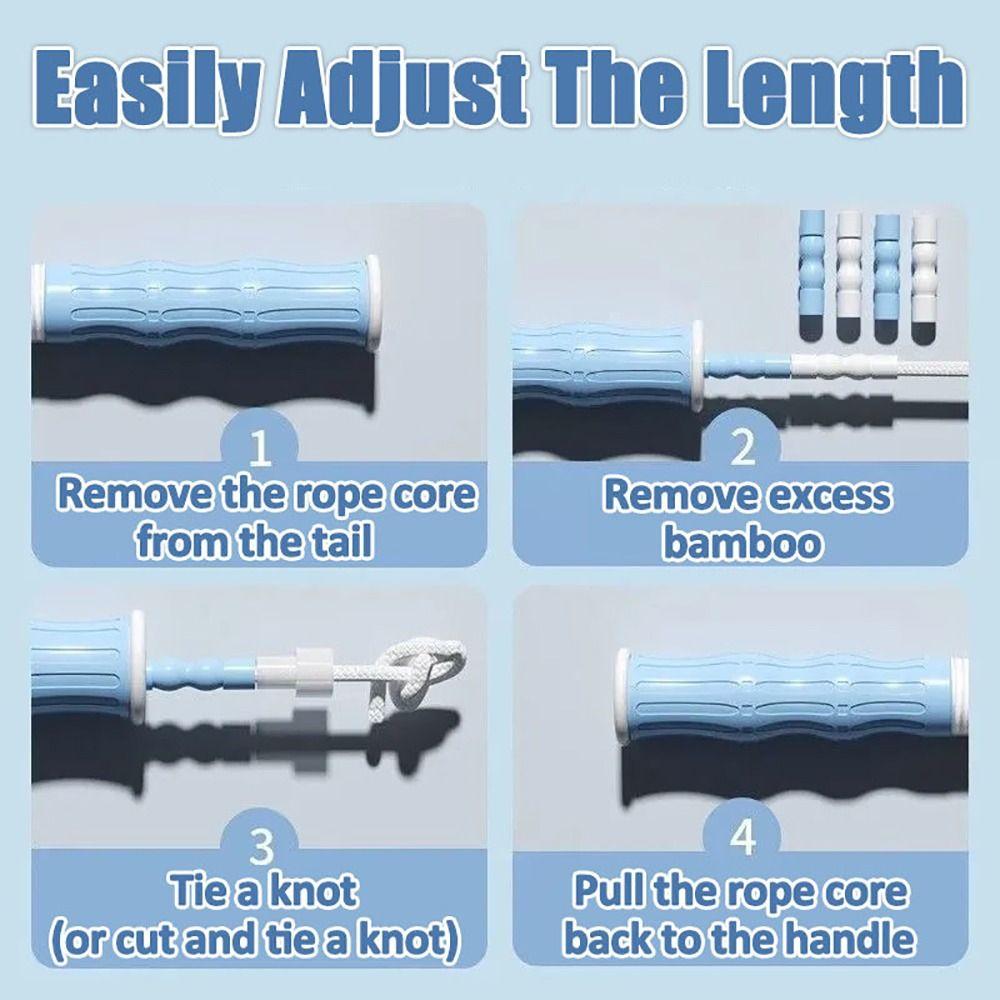 Easily Adjust The Length

1
Remove the rope core from the tail

2
Remove excess bamboo

3
Tie a knot (or cut and tie a knot)

4
Pull the rope core back to the handle