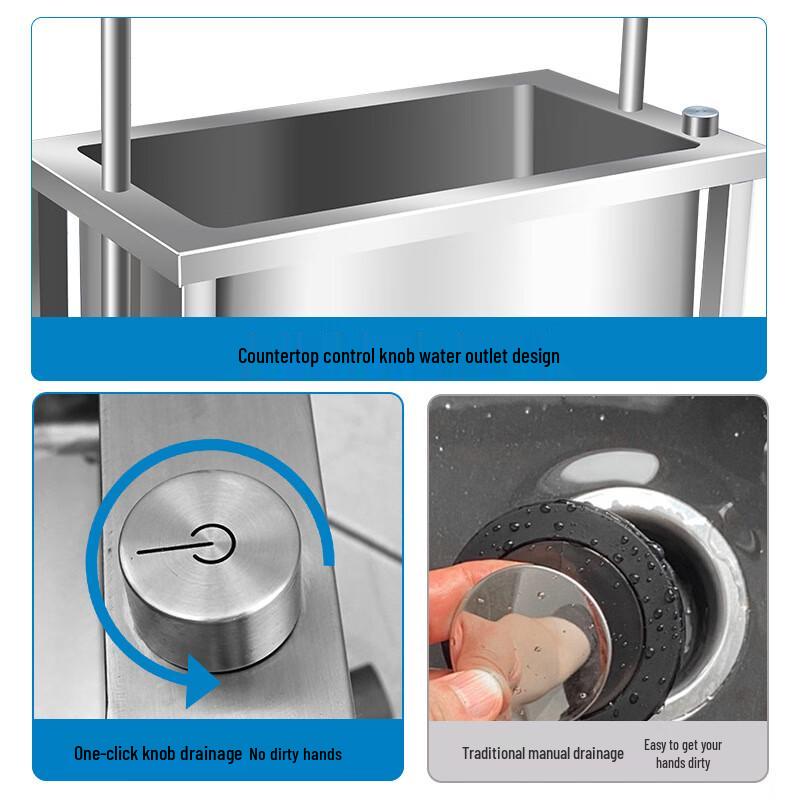 Countertop control knob water outlet design

One-click knob drainage No dirty hands

Traditional manual drainage Easy to get your hands dirty