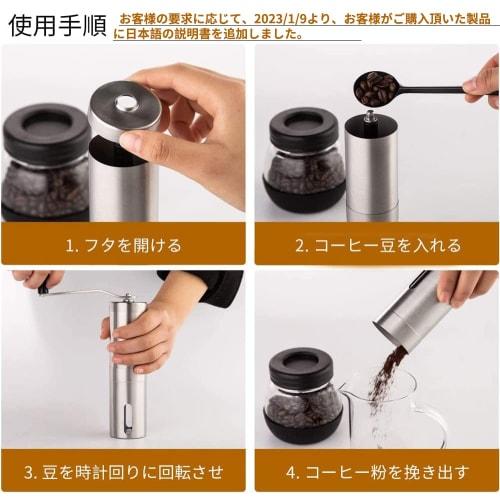 使用手順

お客様の要求に応じて、2023/1/9より、お客様がご購入頂いた製品に日本語の説明書を追加しました。

1. フタを開ける

2. コーヒー豆を入れる

3. 豆を時計回りに回転させ

4. コーヒー粉を挽き出す