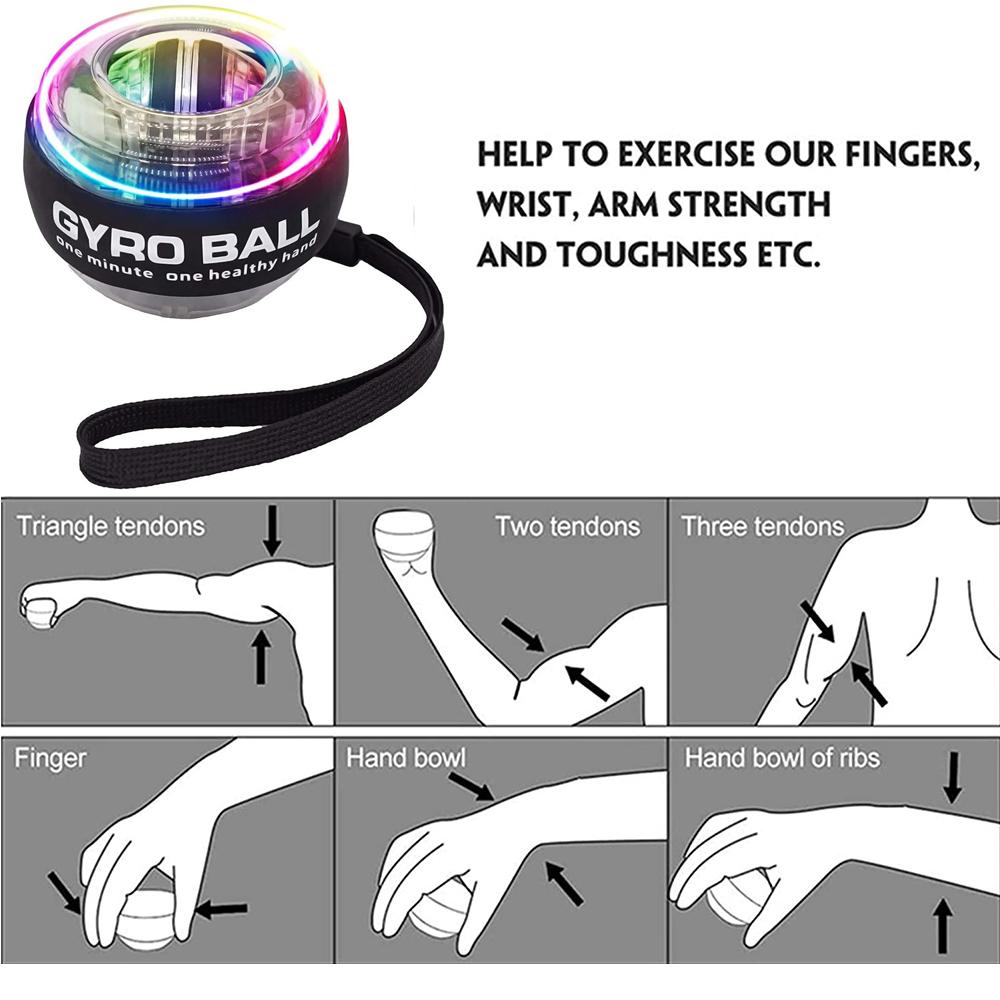 GYRO BALL
one minute one healthy hand

HELP TO EXERCISE OUR FINGERS, WRIST, ARM STRENGTH AND TOUGHNESS ETC.

Triangle tendons

Two tendons

Three tendons

Finger

Hand bowl

Hand bowl of ribs