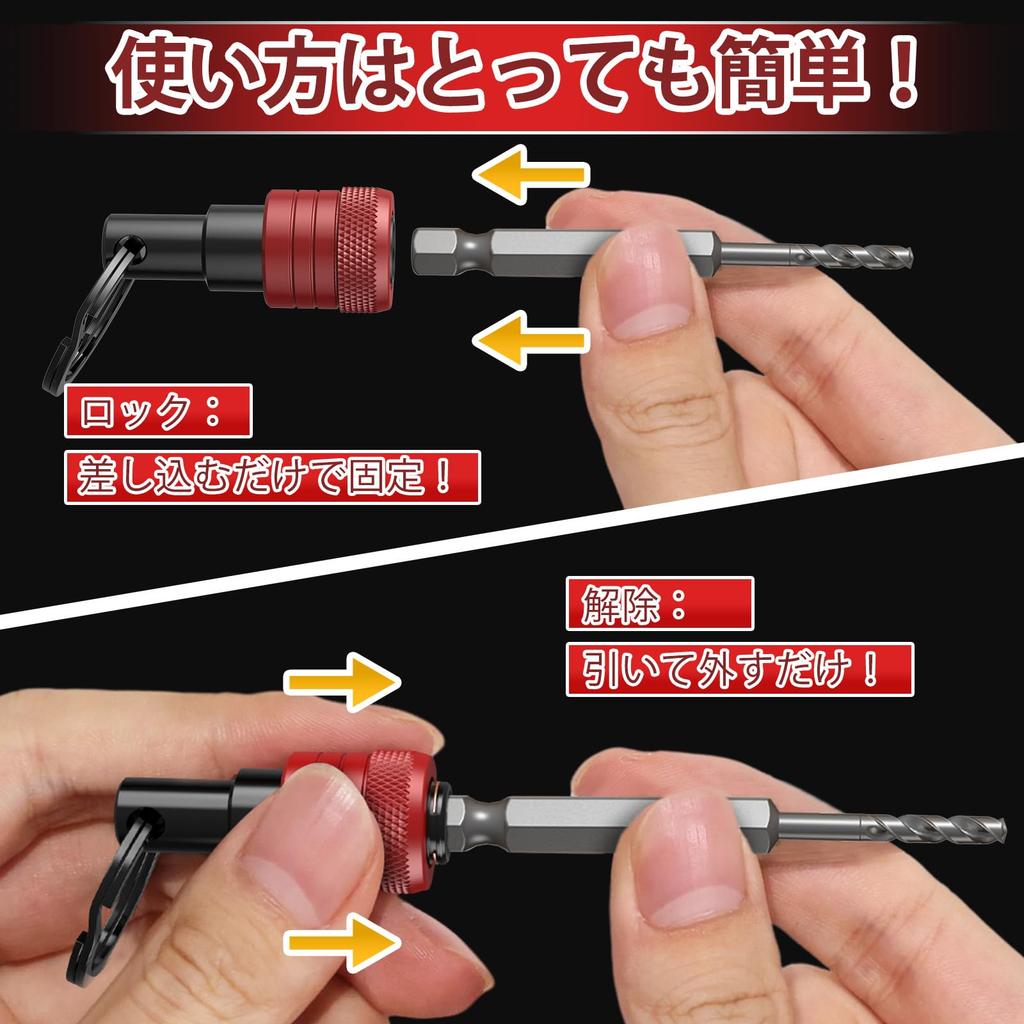 使い方はとっても簡単！

ロック：

差し込むだけで固定！

解除：

引いて外すだけ！