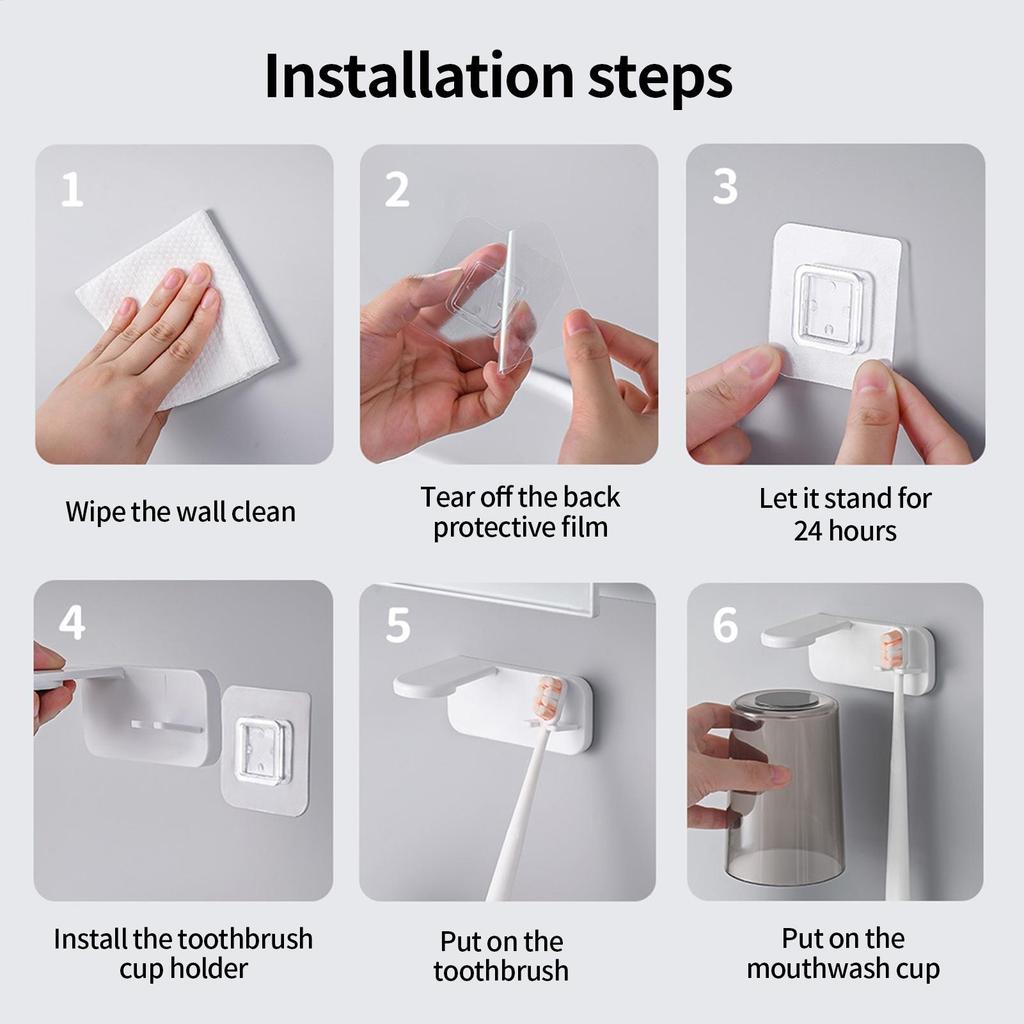 Installation steps

1

Wipe the wall clean

2

Tear off the back protective film

3

Let it stand for 24 hours

4

Install the toothbrush cup holder

5

Put on the toothbrush

6

Put on the mouthwash cup