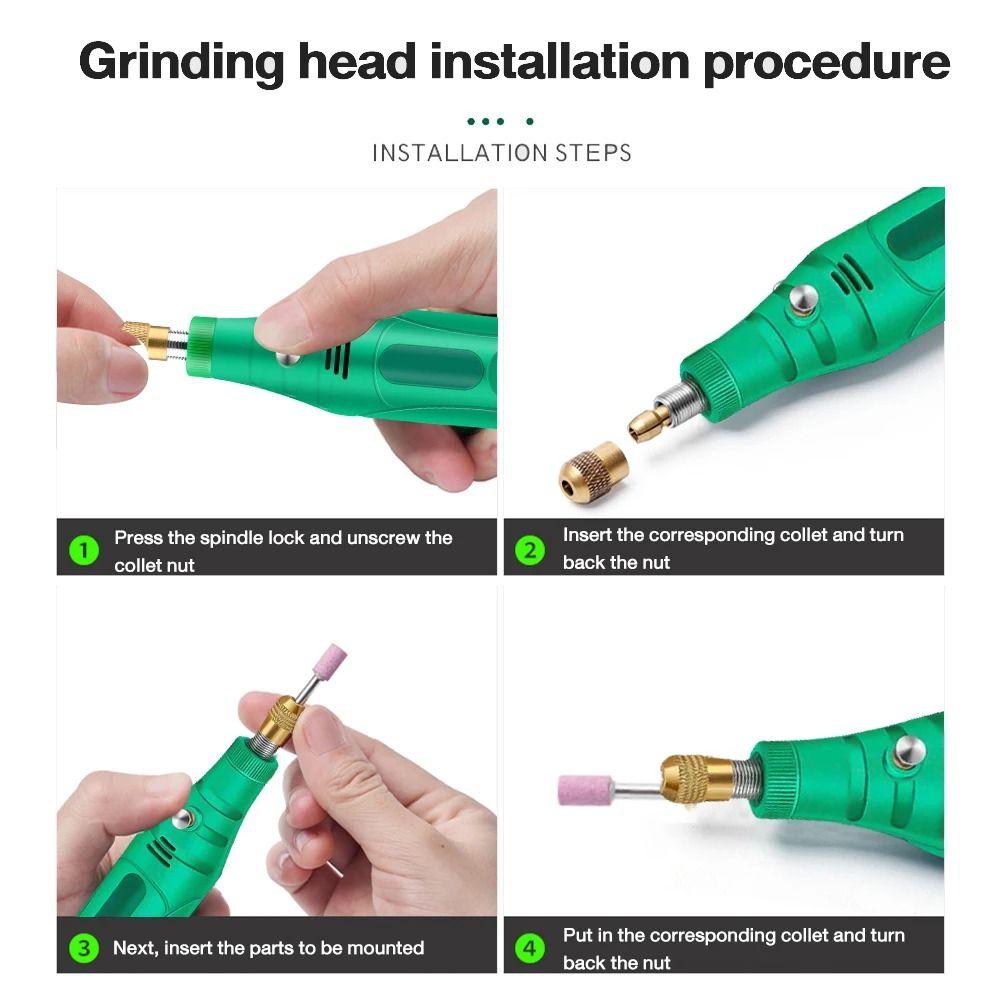 Grinding head installation procedure

INSTALLATION STEPS

1 Press the spindle lock and unscrew the collet nut

2 Insert the corresponding collet and turn back the nut

3 Next, insert the parts to be mounted

4 Put in the corresponding collet and turn back the nut