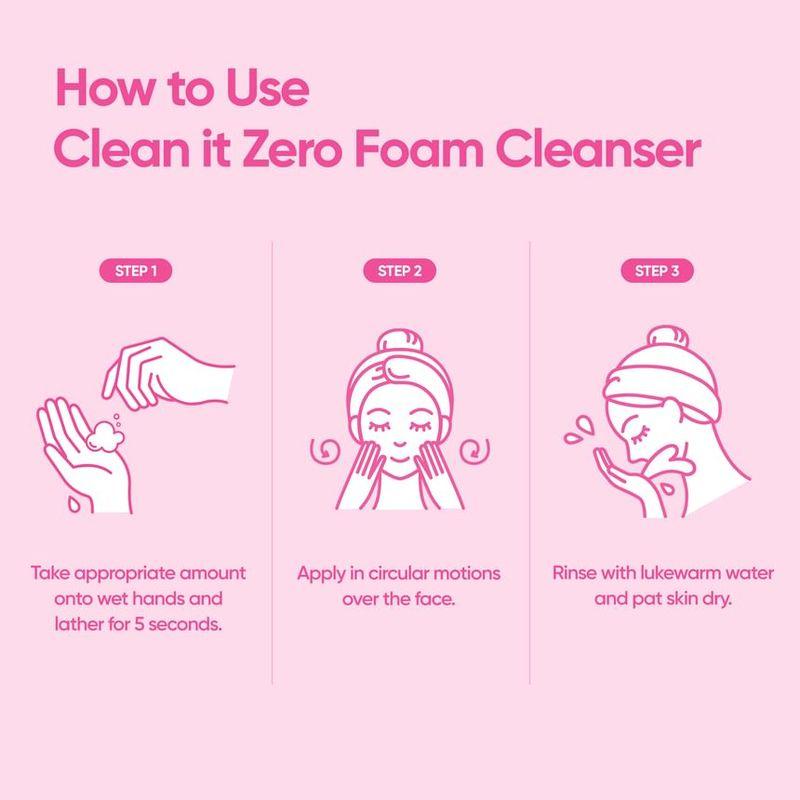 How to Use
Clean it Zero Foam Cleanser

STEP 1

Take appropriate amount onto wet hands and lather for 5 seconds.

STEP 2

Apply in circular motions over the face.

STEP 3

Rinse with lukewarm water and pat skin dry.