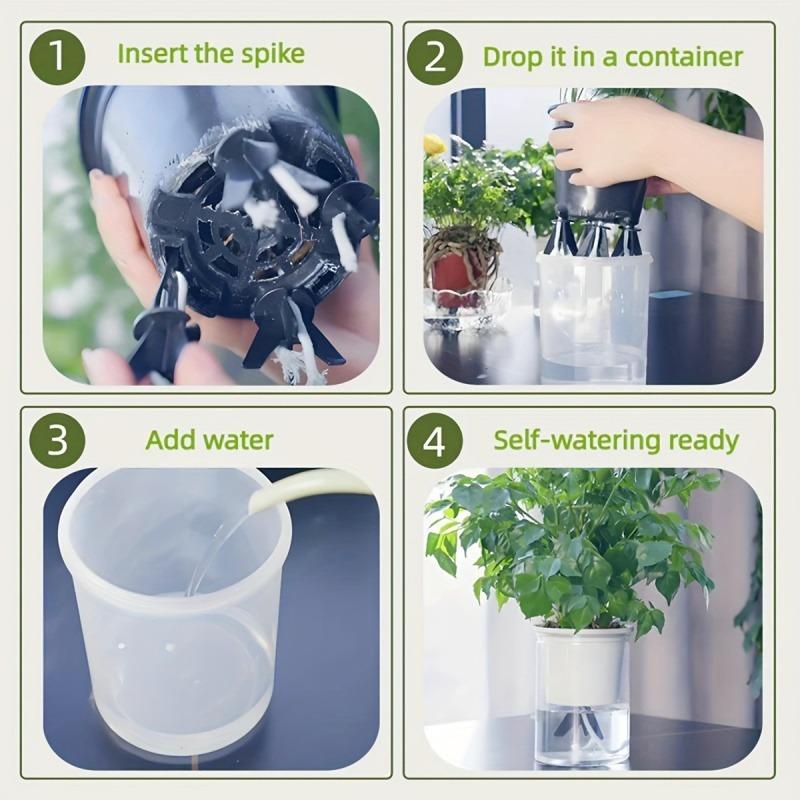 1 Insert the spike

2 Drop it in a container

3 Add water

4 Self-watering ready