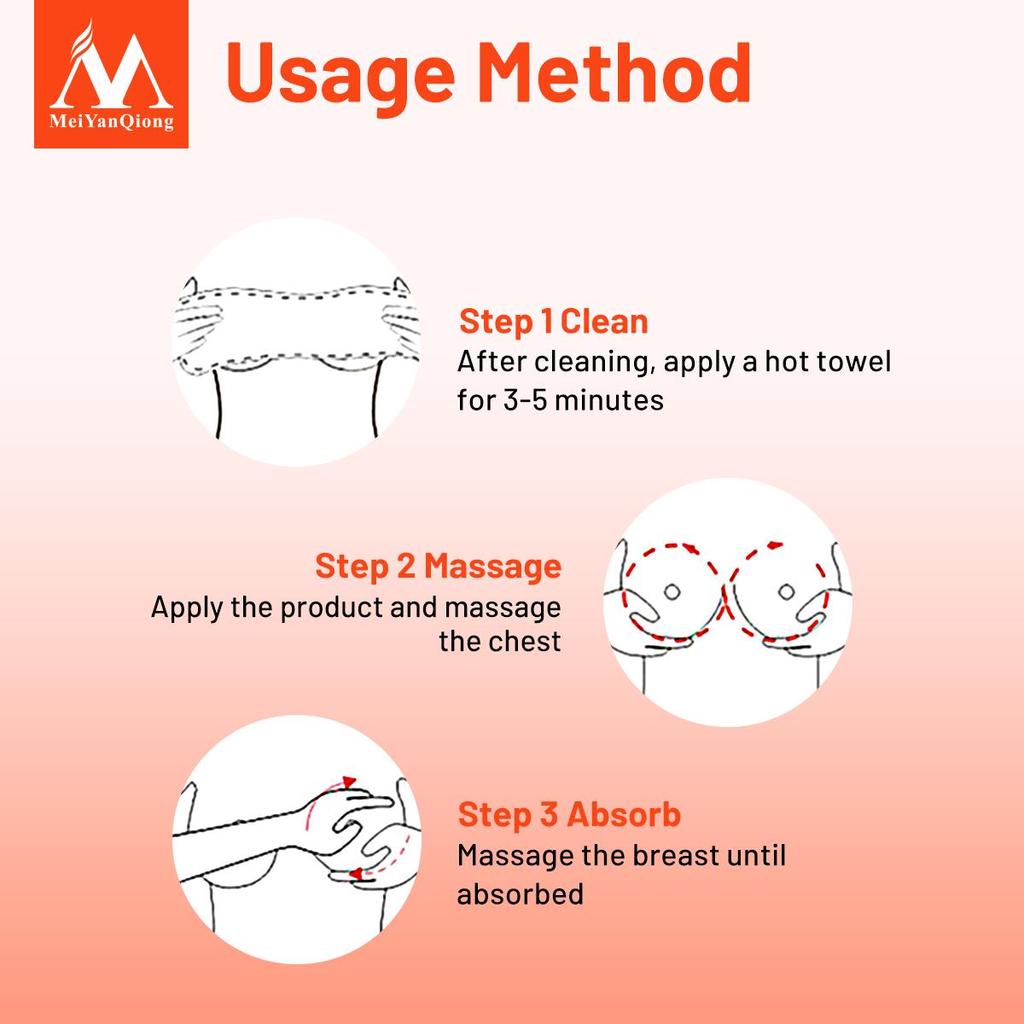 MeiYanQiong

Usage Method

Step 1 Clean
After cleaning, apply a hot towel for 3-5 minutes

Step 2 Massage
Apply the product and massage the chest

Step 3 Absorb
Massage the breast until absorbed