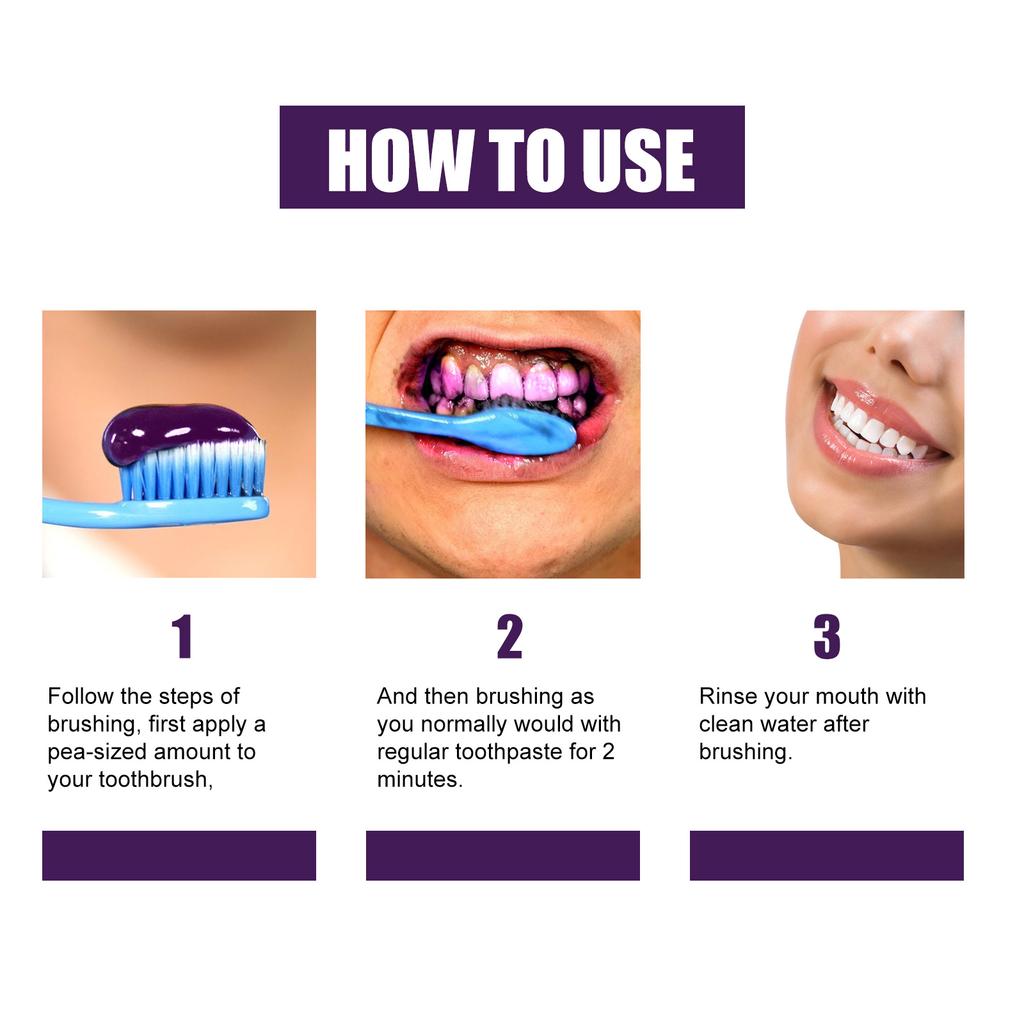 HOW TO USE

1

Follow the steps of brushing, first apply a pea-sized amount to your toothbrush,

2

And then brushing as you normally would with regular toothpaste for 2 minutes.

3

Rinse your mouth with clean water after brushing.