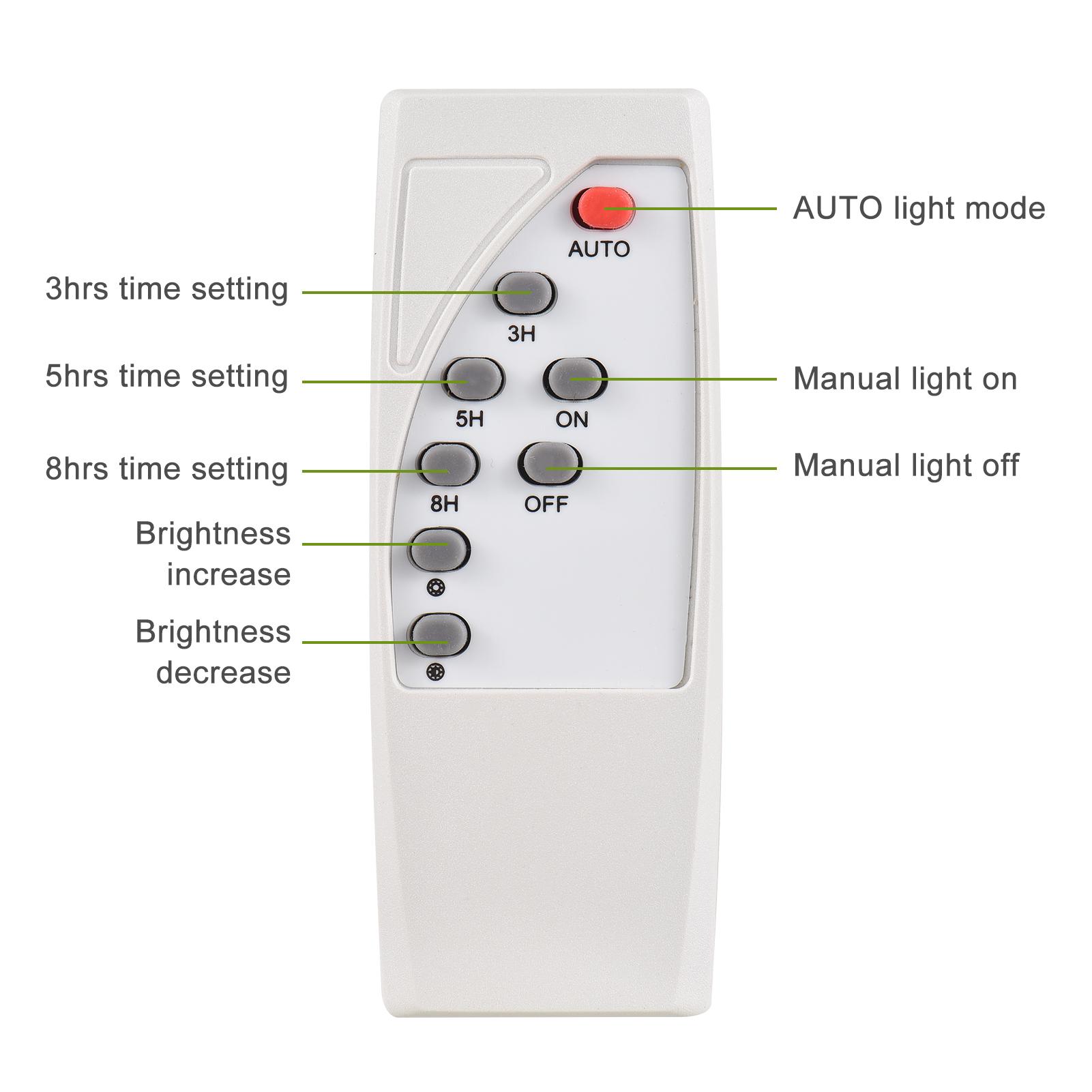 AUTO light mode

AUTO

3hrs time setting

3H

5hrs time setting

5H

ON

Manual light on

8hrs time setting

8H

OFF

Manual light off

Brightness increase

Brightness decrease