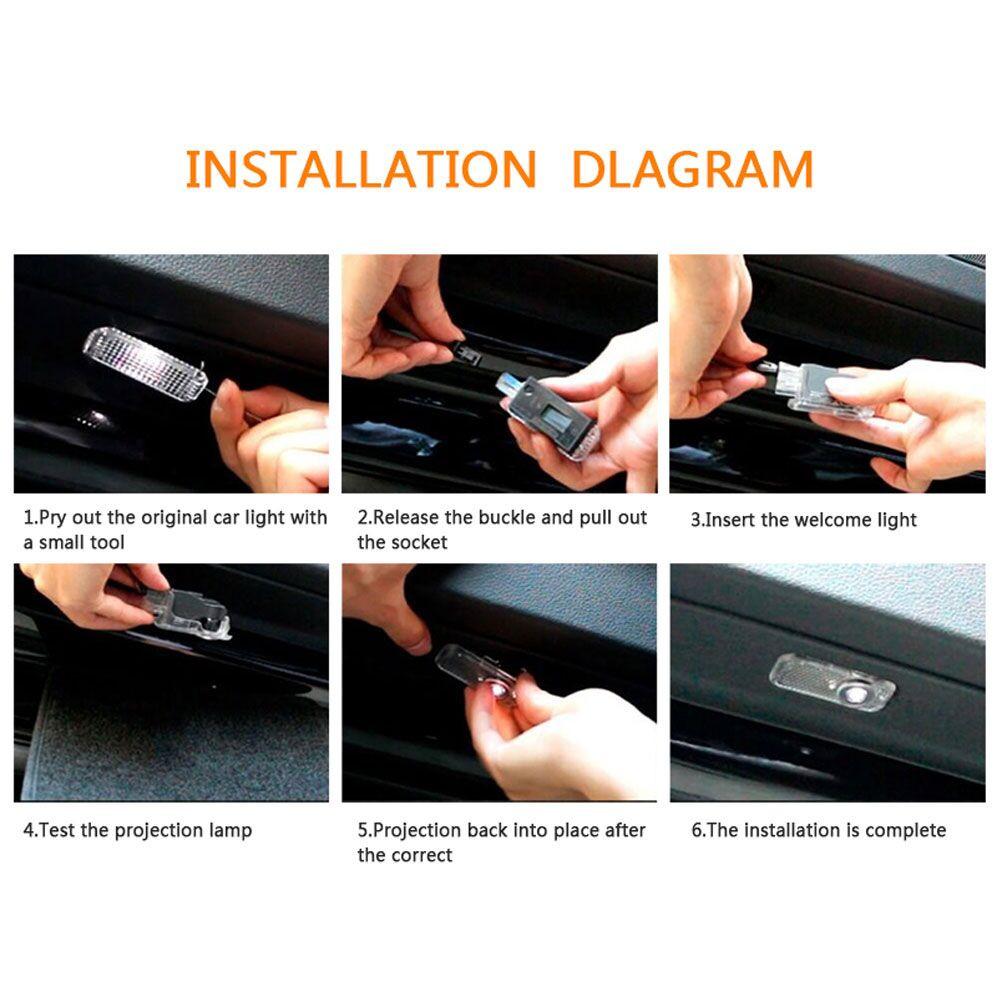 INSTALLATION DLAGRAM

1.Pry out the original car light with a small tool

2.Release the buckle and pull out the socket

3.Insert the welcome light

4.Test the projection lamp

5.Projection back into place after the correct

6.The installation is complete