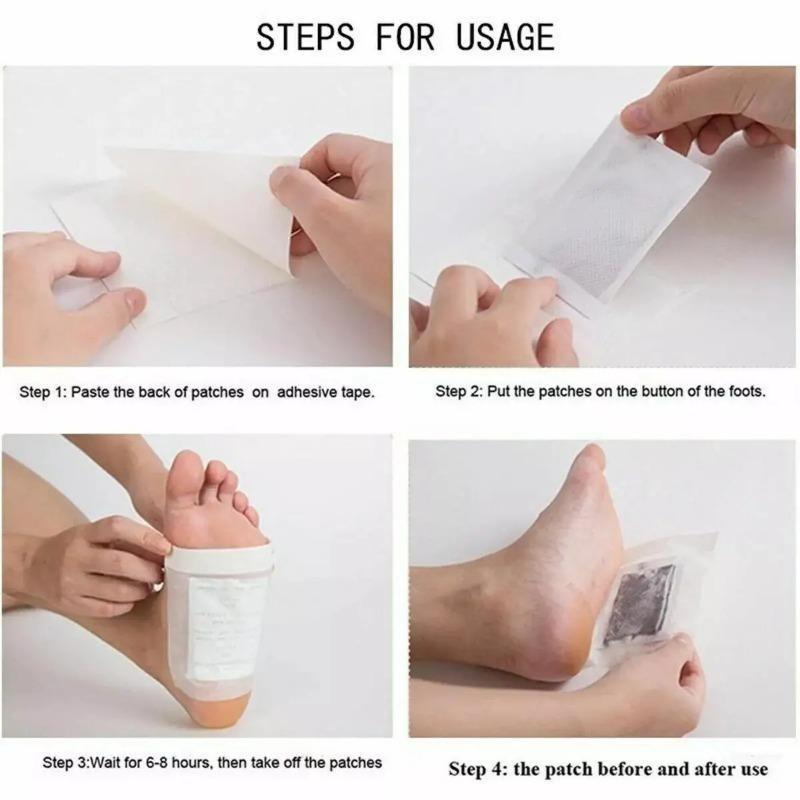 STEPS FOR USAGE

Step 1: Paste the back of patches on adhesive tape.

Step 2: Put the patches on the button of the foots.

Step 3:Wait for 6-8 hours, then take off the patches

Step 4: the patch before and after use