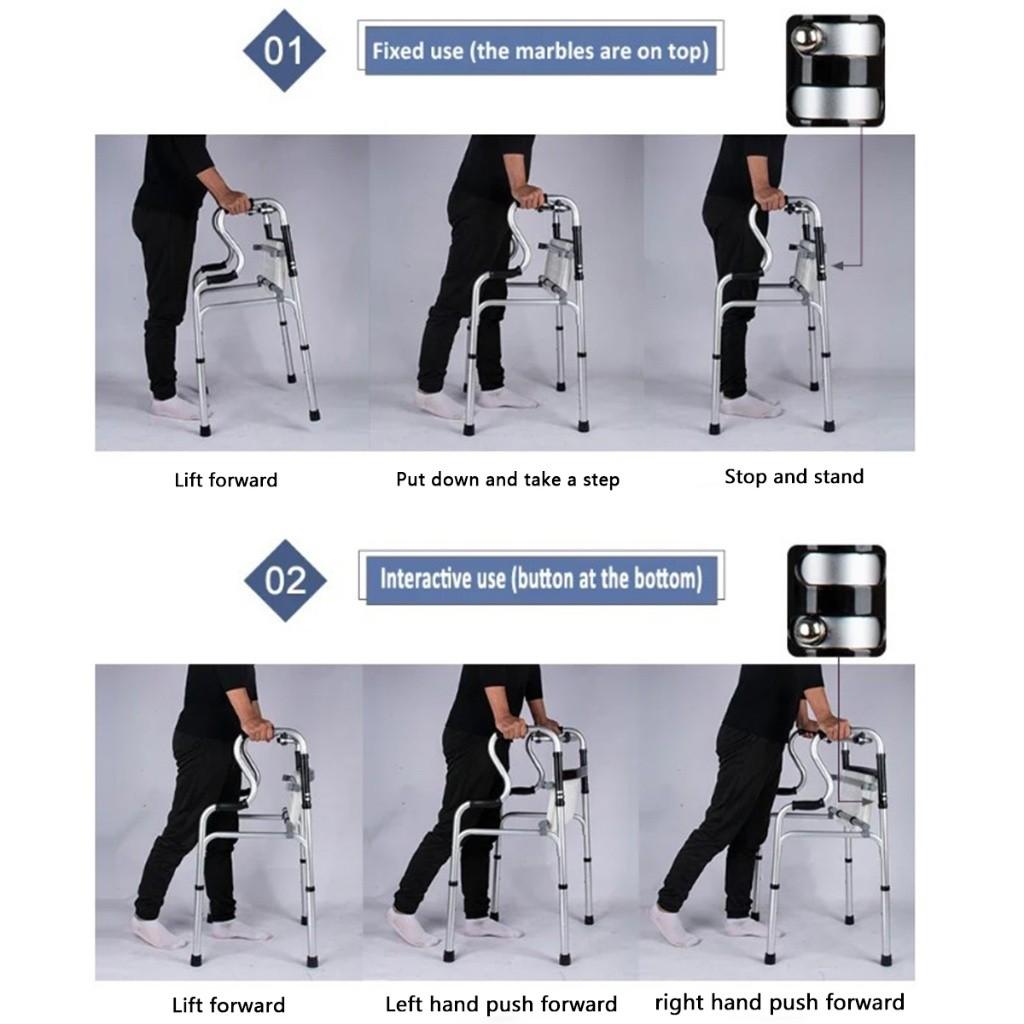 01

Fixed use (the marbles are on top)

Lift forward

Put down and take a step

Stop and stand

02

Interactive use (button at the bottom)

Lift forward

Left hand push forward

right hand push forward