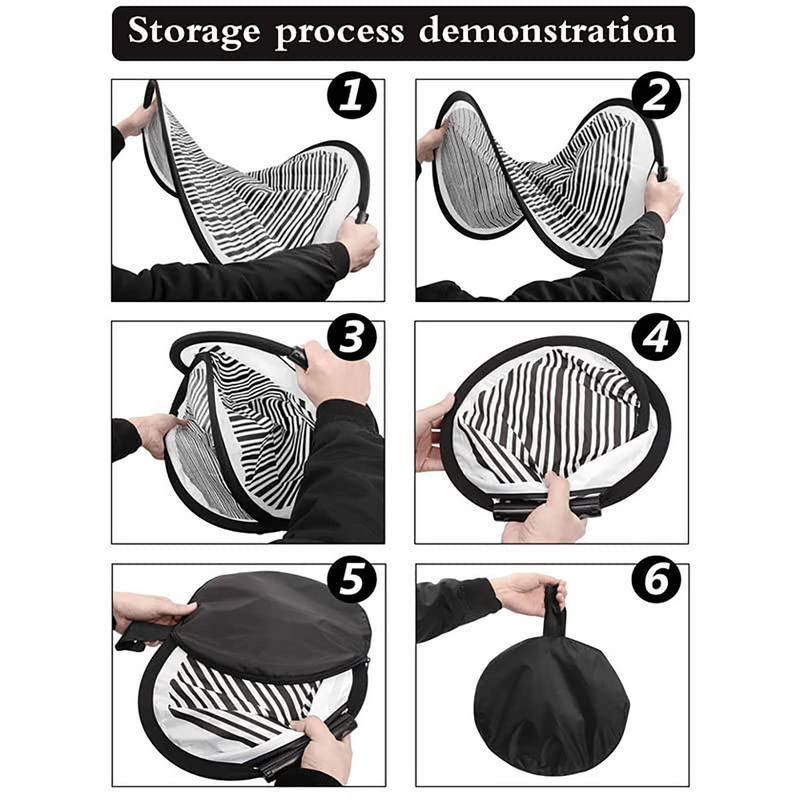 Storage process demonstration

1

2

3

4

5

6