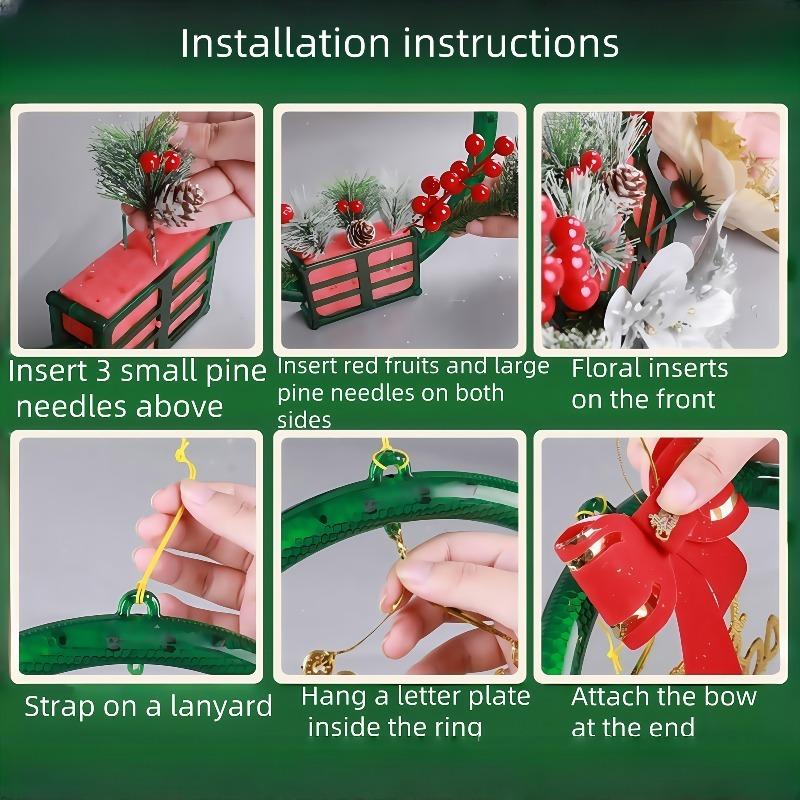 Installation instructions

Insert 3 small pine needles above

Insert red fruits and large pine needles on both sides

Floral inserts on the front

Strap on a lanyard

Hang a letter plate inside the ring

Attach the bow at the end