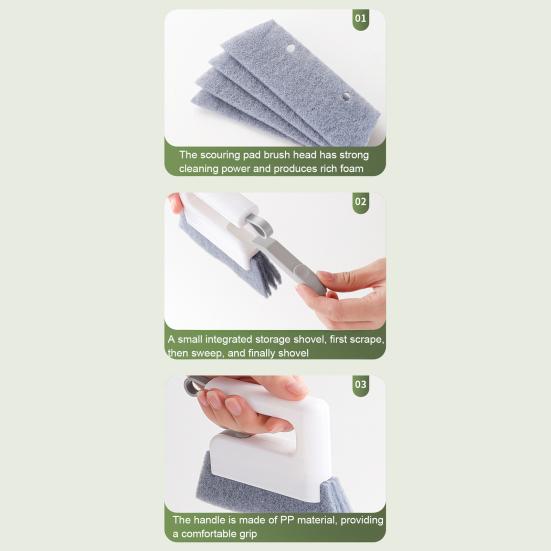 01

The scouring pad brush head has strong cleaning power and produces rich foam

02

A small integrated storage shovel, first scrape, then sweep, and finally shovel

03

The handle is made of PP material, providing a comfortable grip