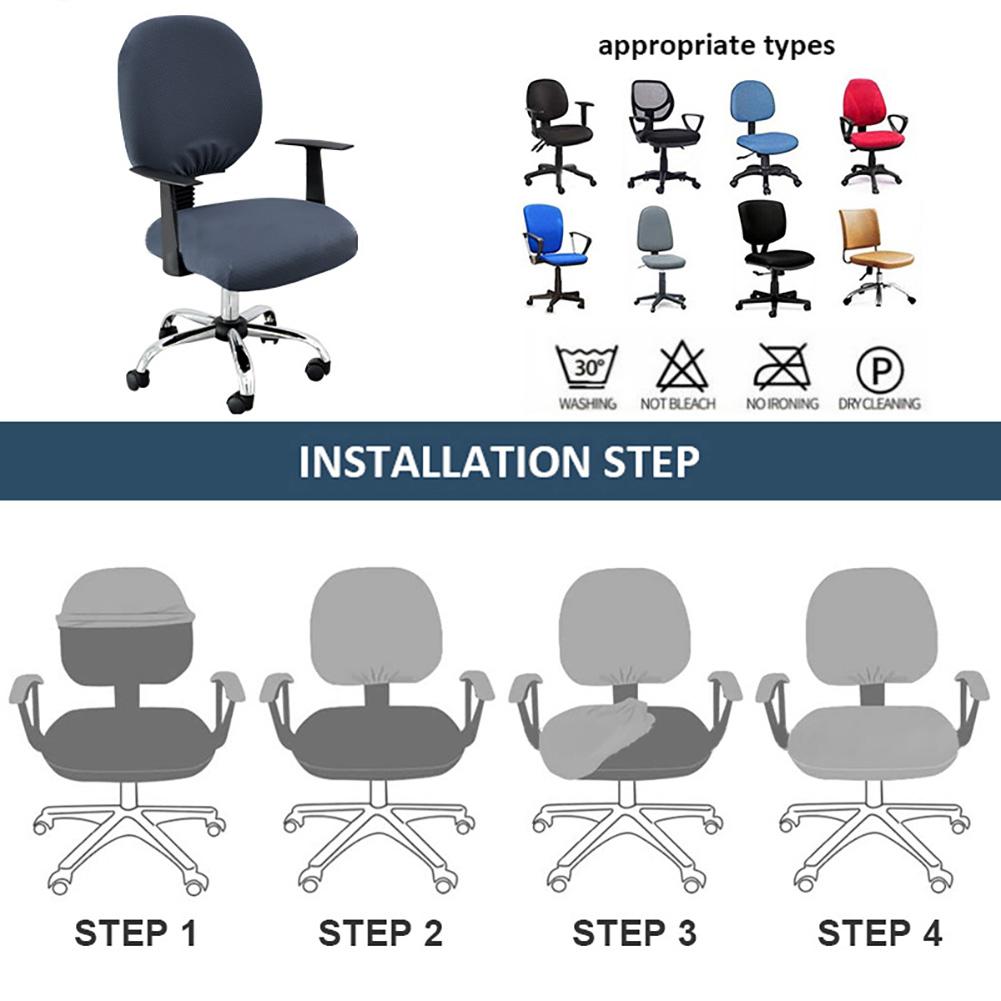 appropriate types

30°
WASHING
NOT BLEACH
NO IRONING
P
DRYCLEANING

INSTALLATION STEP

STEP 1
STEP 2
STEP 3
STEP 4