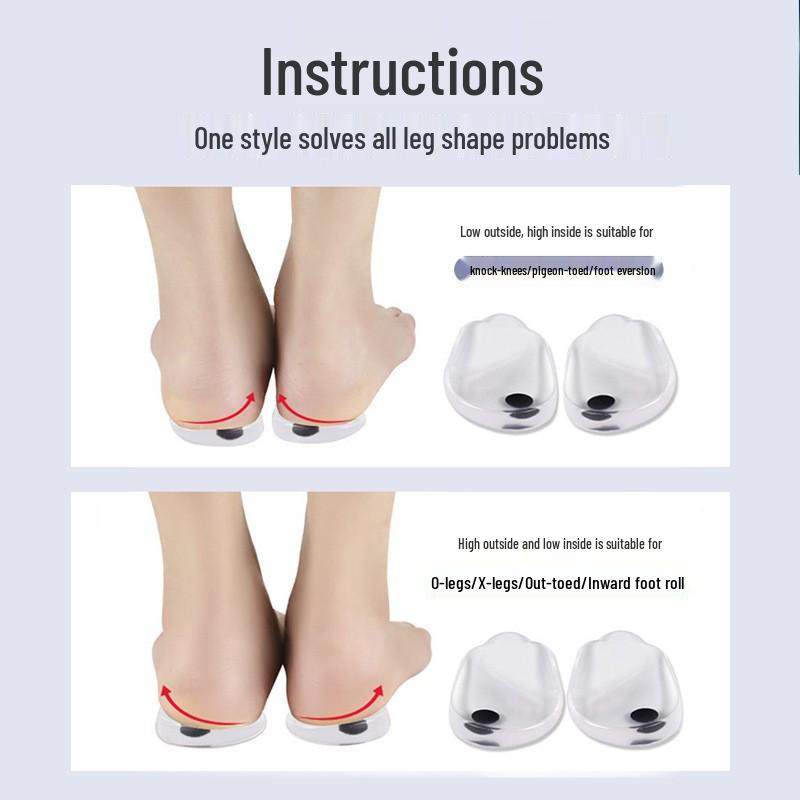 Instructions

One style solves all leg shape problems

Low outside, high inside is suitable for

knock-knees/pigeon-toed/foot eversion

High outside and low inside is suitable for

O-legs/X-legs/Out-toed/Inward foot roll