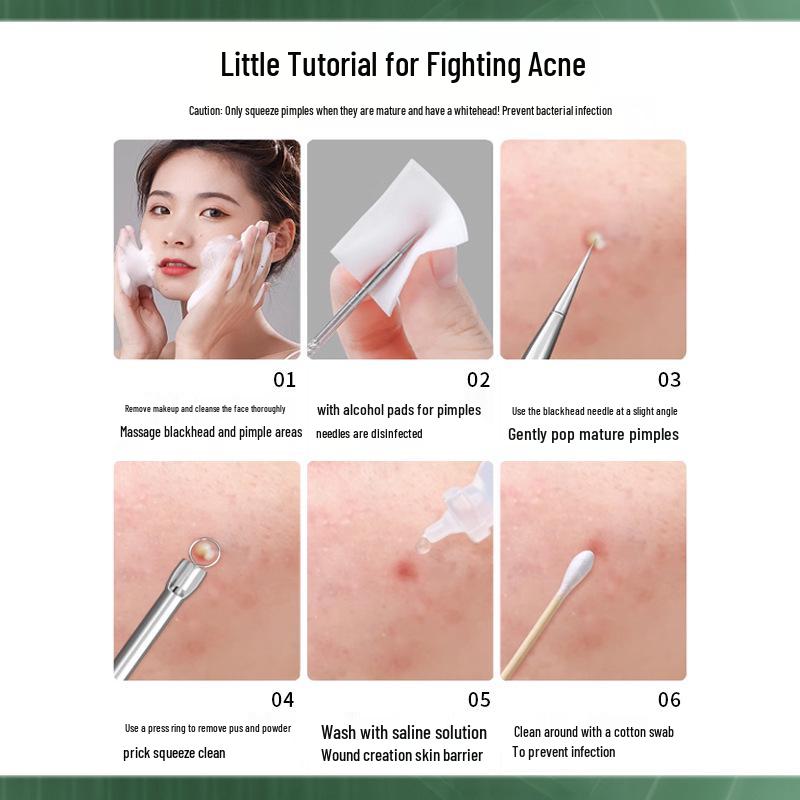 Little Tutorial for Fighting Acne

Caution: Only squeeze pimples when they are mature and have a whitehead! Prevent bacterial infection

01

Remove makeup and cleanse the face thoroughly

Massage blackhead and pimple areas

02

with alcohol pads for pimples

needles are disinfected

03

Use the blackhead needle at a slight angle

Gently pop mature pimples

04

Use a press ring to remove pus and powder

prick squeeze clean

05

Wash with saline solution

Wound creation skin barrier

06

Clean around with a cotton swab

To prevent infection