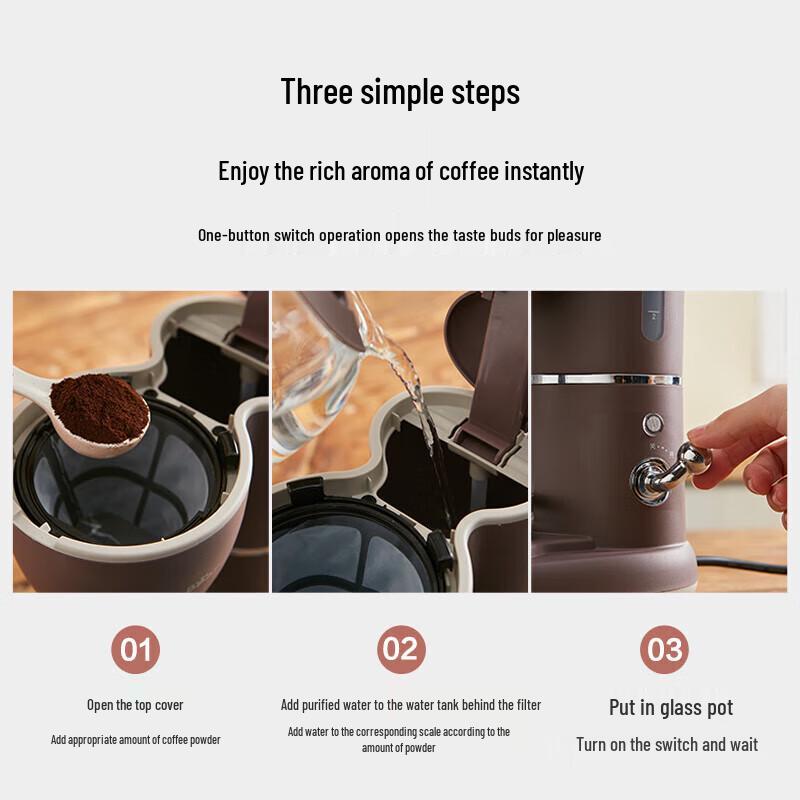 Three simple steps

Enjoy the rich aroma of coffee instantly

One-button switch operation opens the taste buds for pleasure

01

Open the top cover

Add appropriate amount of coffee powder

02

Add purified water to the water tank behind the filter

Add water to the corresponding scale according to the amount of powder

03

Put in glass pot

Turn on the switch and wait