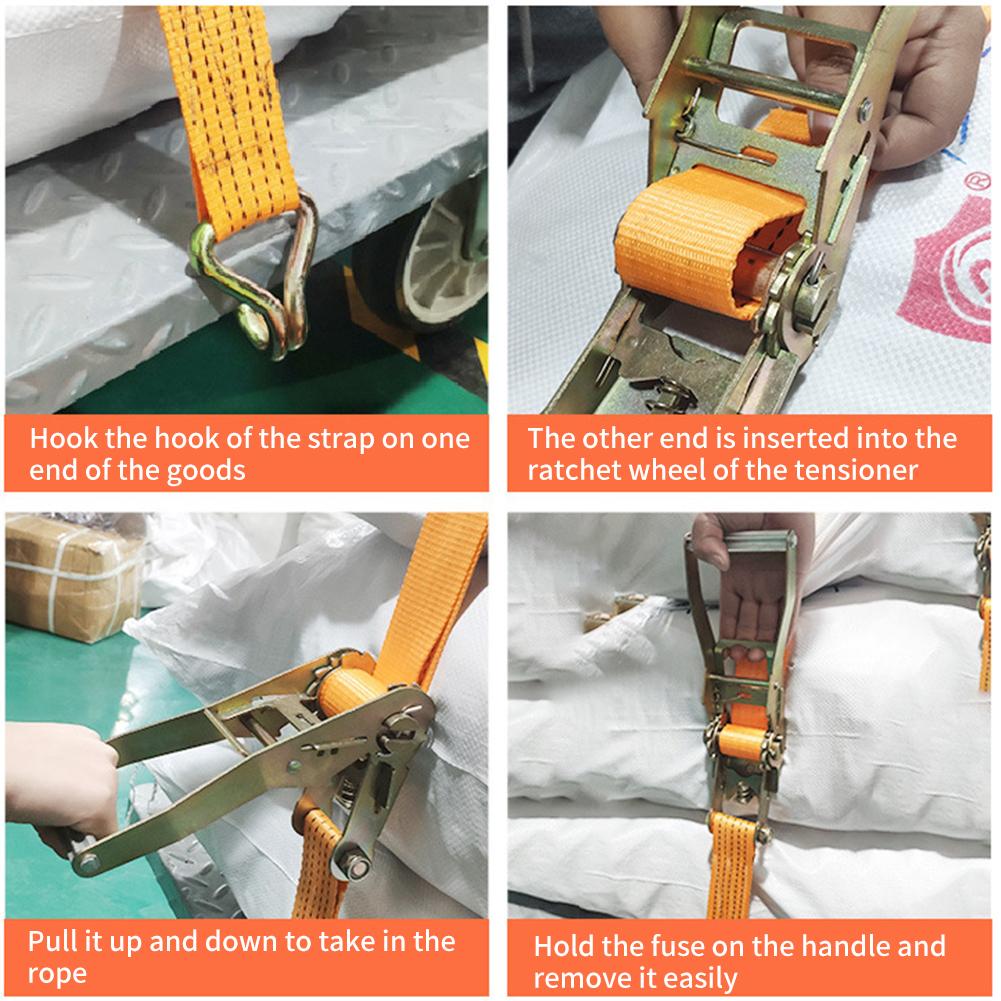 Hook the hook of the strap on one end of the goods

The other end is inserted into the ratchet wheel of the tensioner

Pull it up and down to take in the rope

Hold the fuse on the handle and remove it easily