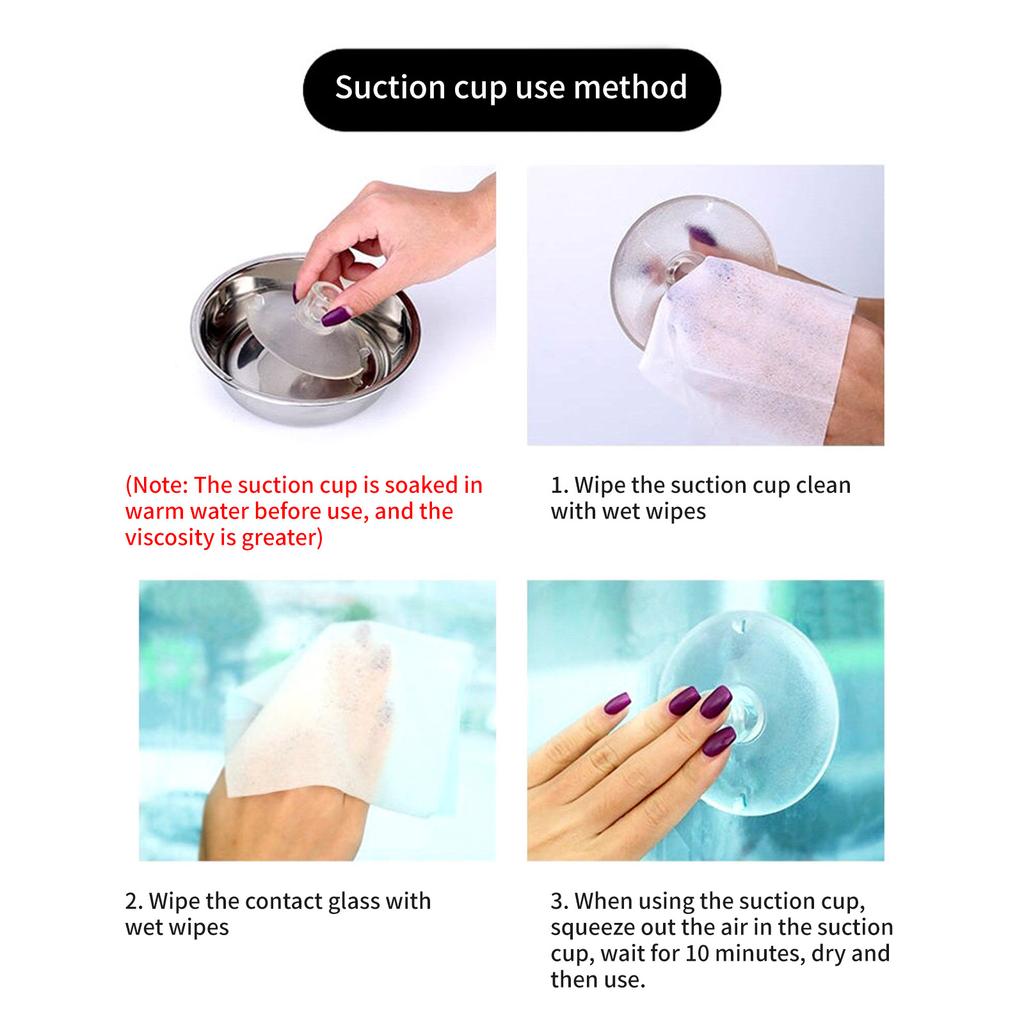 Suction cup use method

(Note: The suction cup is soaked in warm water before use, and the viscosity is greater)

1. Wipe the suction cup clean with wet wipes

2. Wipe the contact glass with wet wipes

3. When using the suction cup, squeeze out the air in the suction cup, wait for 10 minutes, dry and then use.