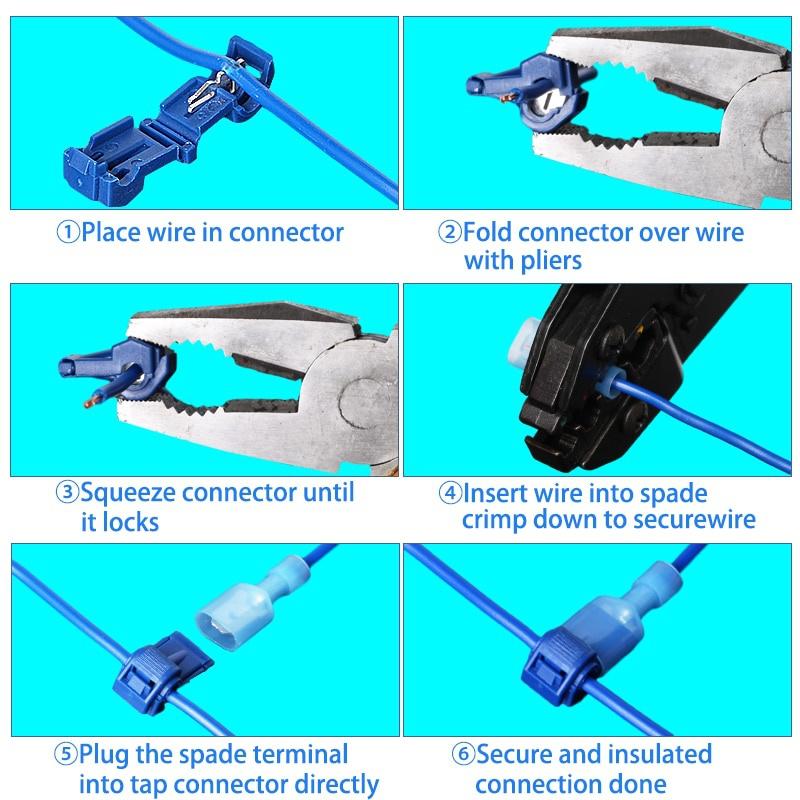 ①Place wire in connector

②Fold connector over wire with pliers

③Squeeze connector until it locks

④Insert wire into spade crimp down to securewire

⑤Plug the spade terminal into tap connector directly

⑥Secure and insulated connection done