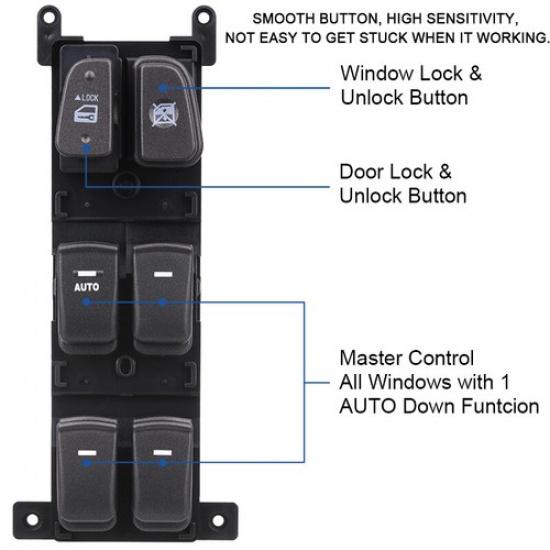 SMOOTH BUTTON, HIGH SENSITIVITY, NOT EASY TO GET STUCK WHEN IT WORKING.

▲LOCK

Window Lock & Unlock Button

Door Lock & Unlock Button

AUTO

Master Control All Windows with 1 AUTO Down Funtcion