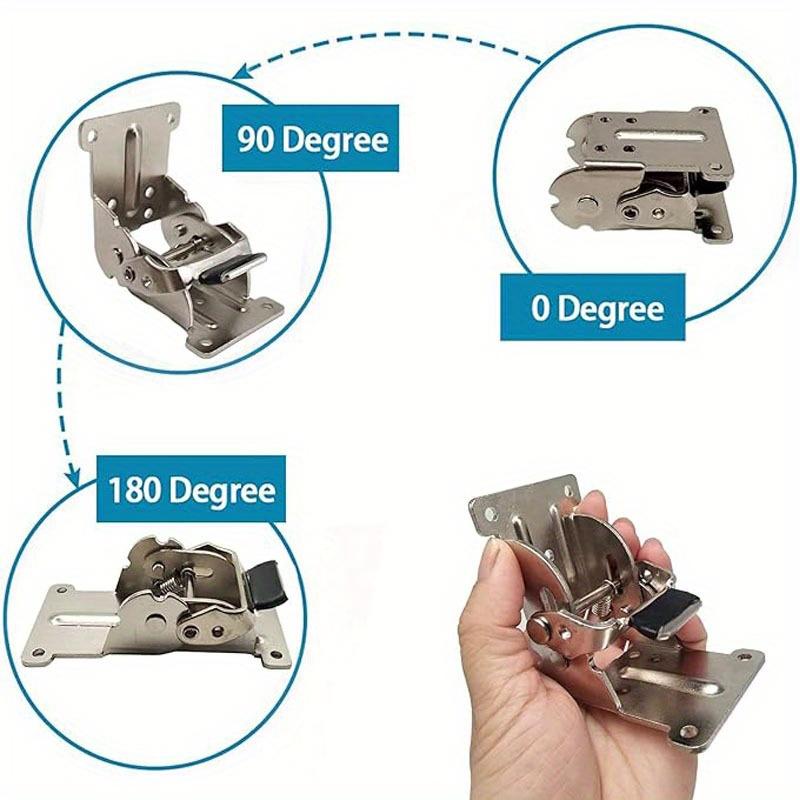 90 Degree

0 Degree

180 Degree