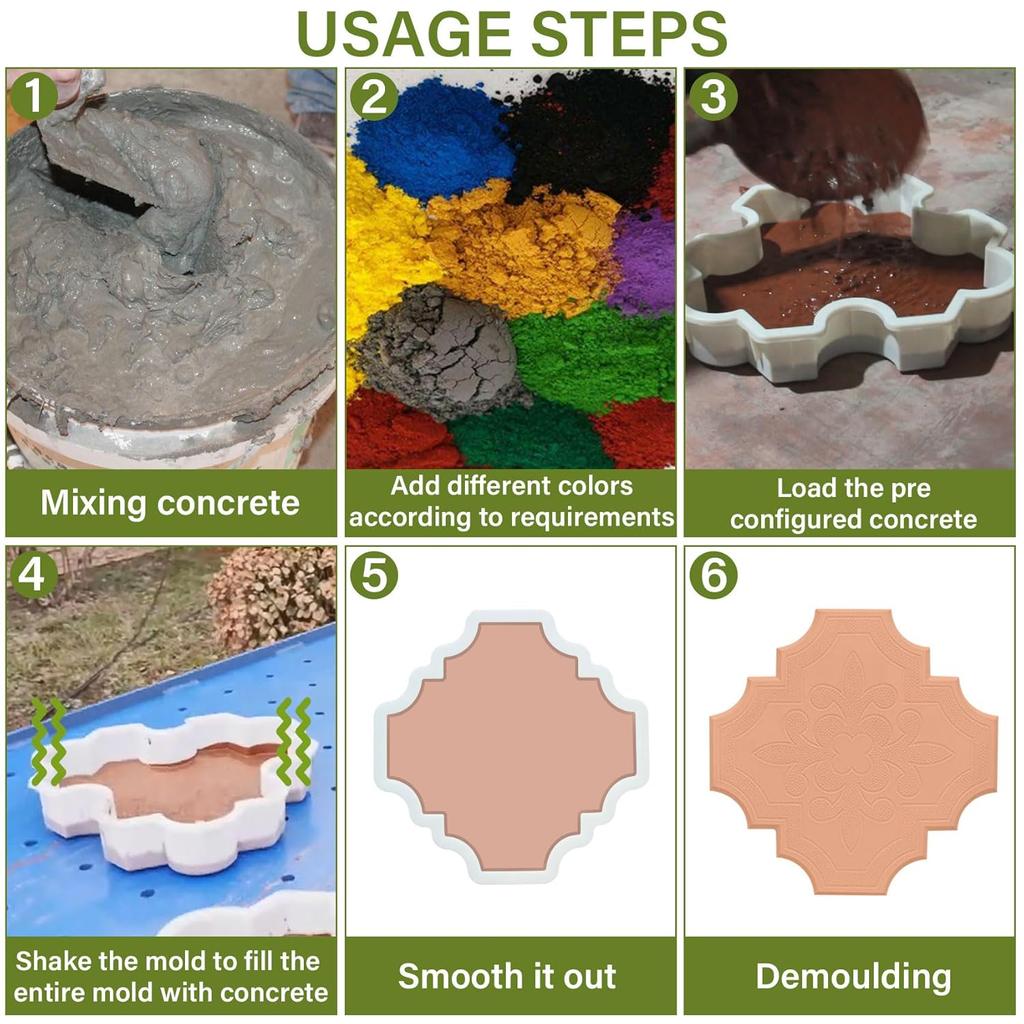 USAGE STEPS

1

Mixing concrete

2

Add different colors according to requirements

3

Load the pre configured concrete

4

Shake the mold to fill the entire mold with concrete

5

Smooth it out

6

Demoulding