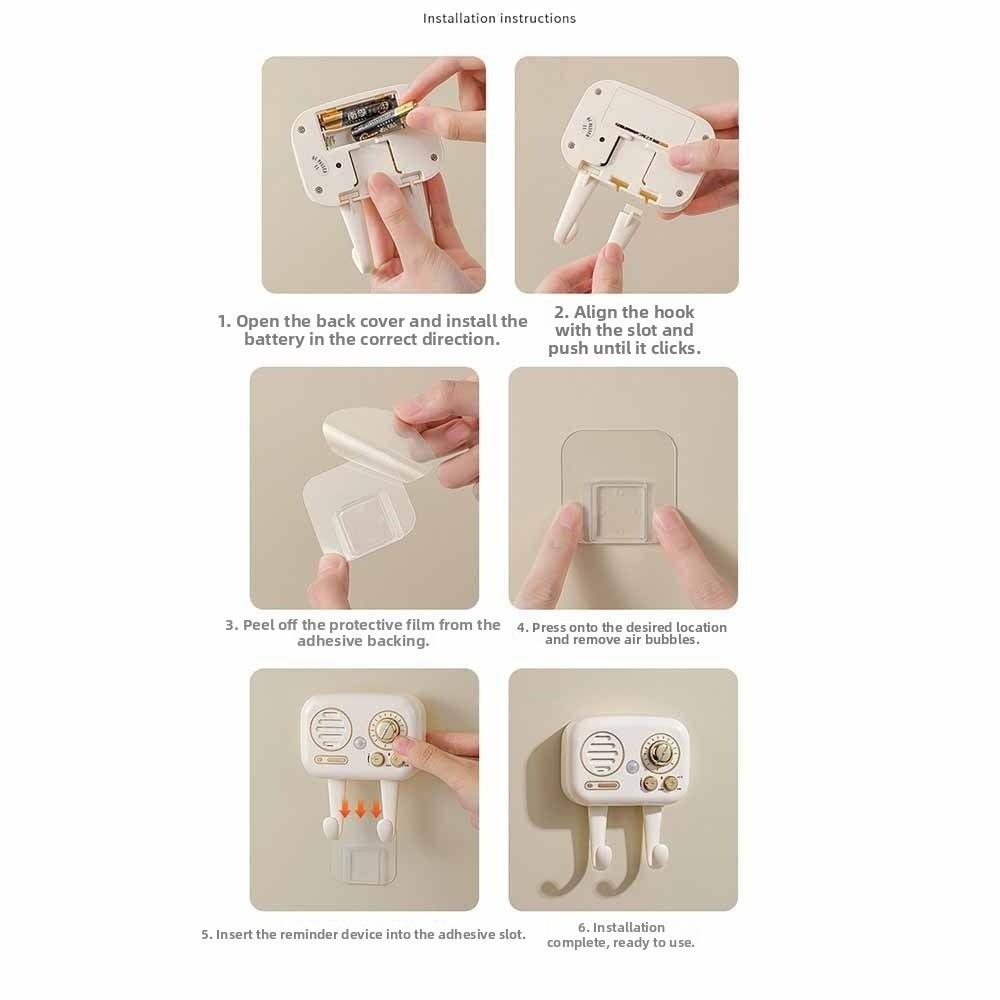 Installation instructions

1. Open the back cover and install the battery in the correct direction.

2. Align the hook with the slot and push until it clicks.

3. Peel off the protective film from the adhesive backing.

4. Press onto the desired location and remove air bubbles.

5. Insert the reminder device into the adhesive slot.

6. Installation complete, ready to use.