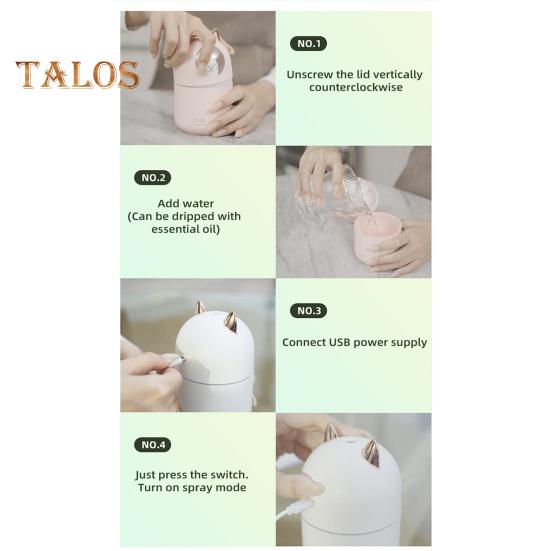 TALOS

NO.1

Unscrew the lid vertically counterclockwise

NO.2

Add water (Can be dripped with essential oil)

NO.3

Connect USB power supply

NO.4

Just press the switch. Turn on spray mode