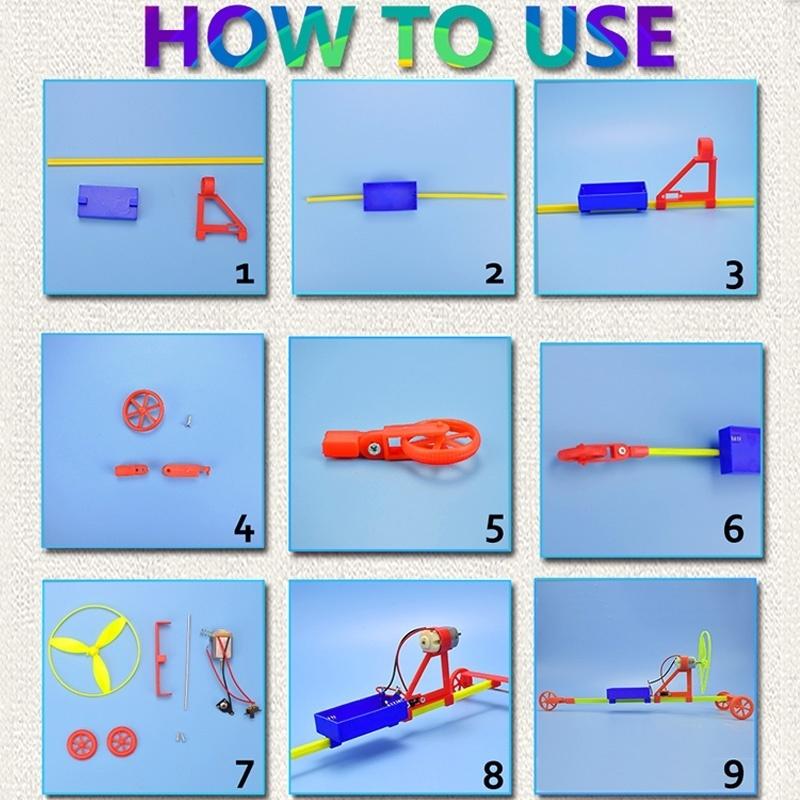 HOW TO USE

1

2

3

4

5

6

7

8

9