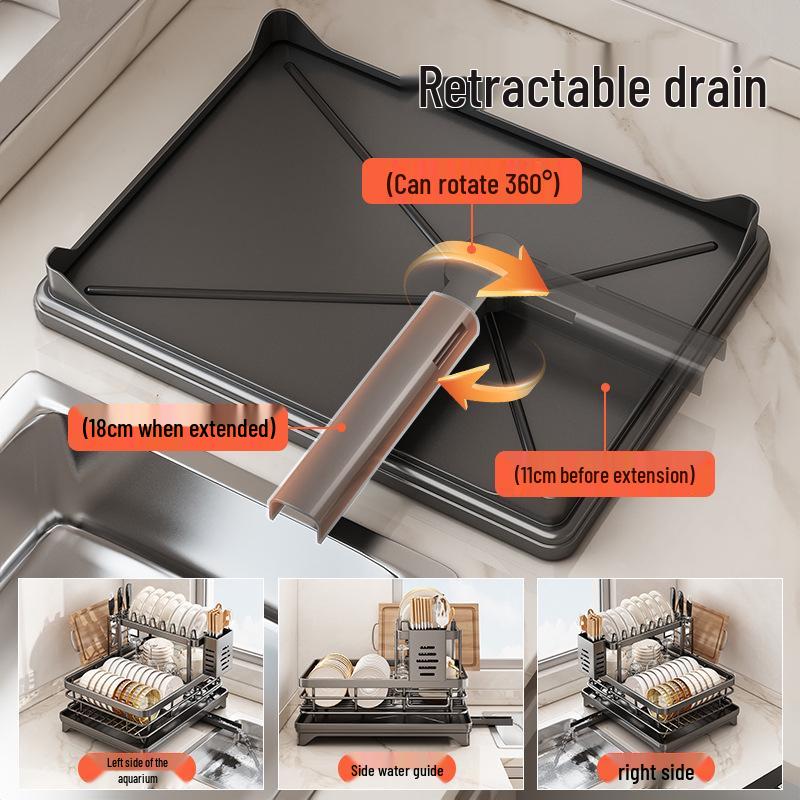 Retractable drain

(Can rotate 360°)

(18cm when extended)

(11cm before extension)

Left side of the aquarium

Side water guide

right side