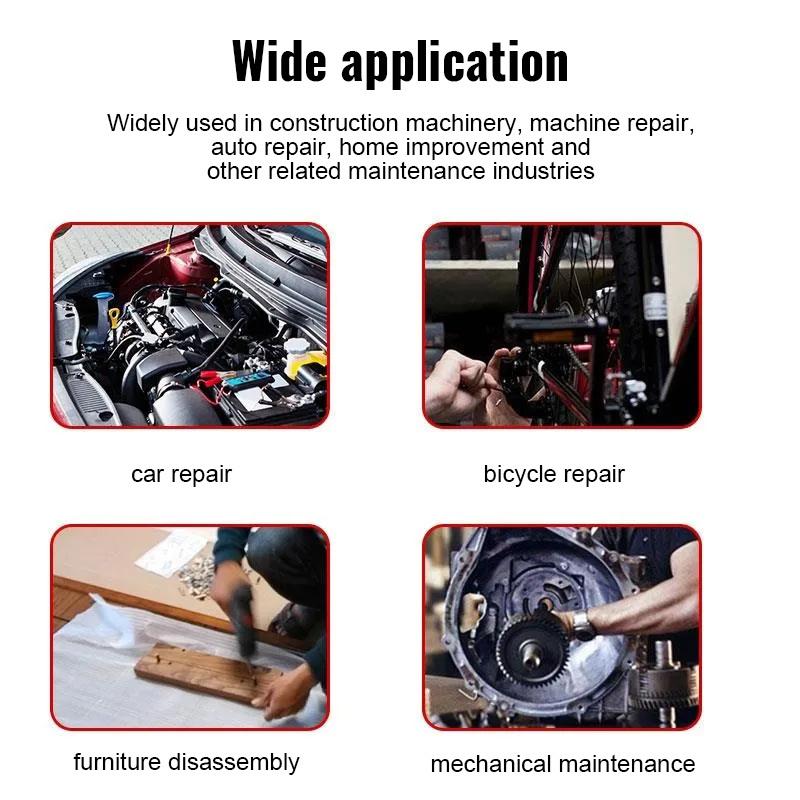 Wide application

Widely used in construction machinery, machine repair, auto repair, home improvement and other related maintenance industries

car repair

bicycle repair

furniture disassembly

mechanical maintenance