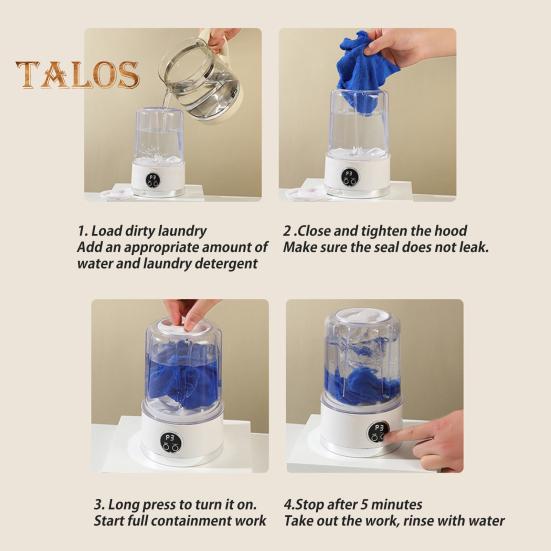 TALOS

1. Load dirty laundry
Add an appropriate amount of water and laundry detergent

2 .Close and tighten the hood
Make sure the seal does not leak.

3. Long press to turn it on.
Start full containment work

4.Stop after 5 minutes
Take out the work, rinse with water