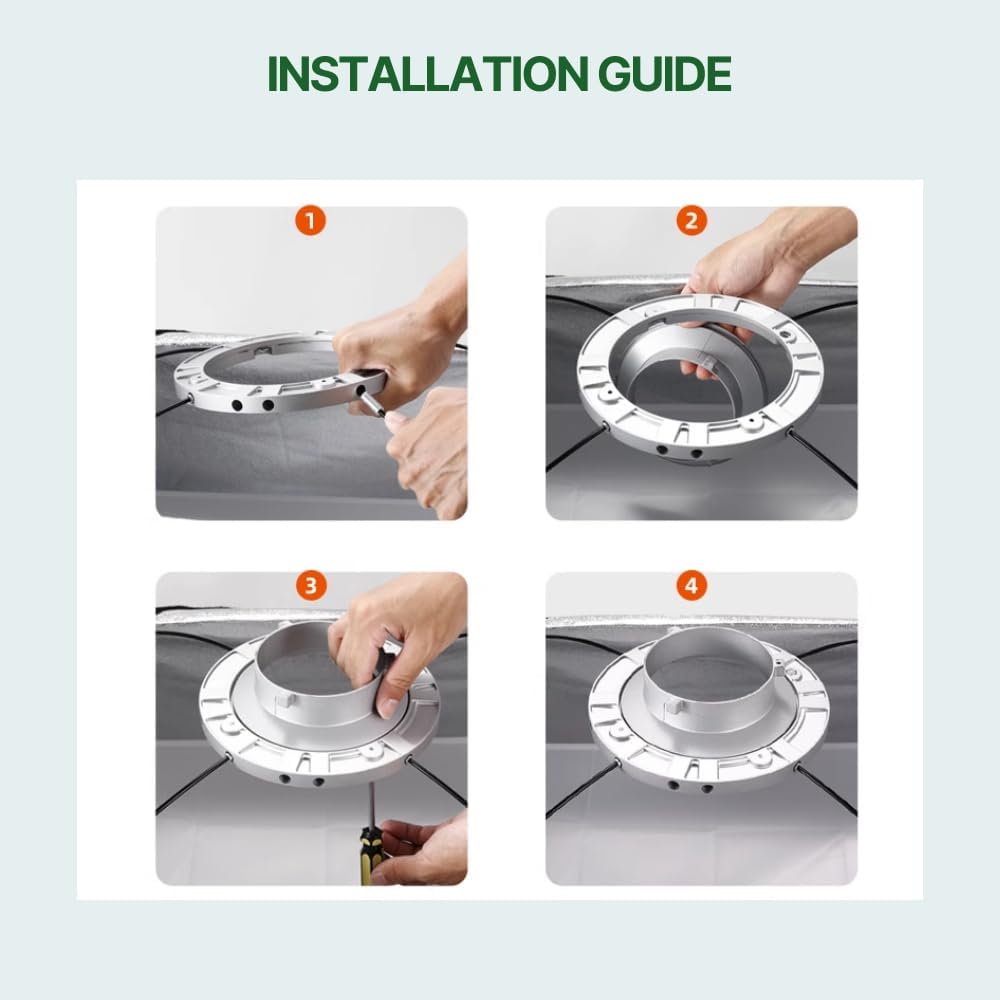 INSTALLATION GUIDE

1

2

3

4