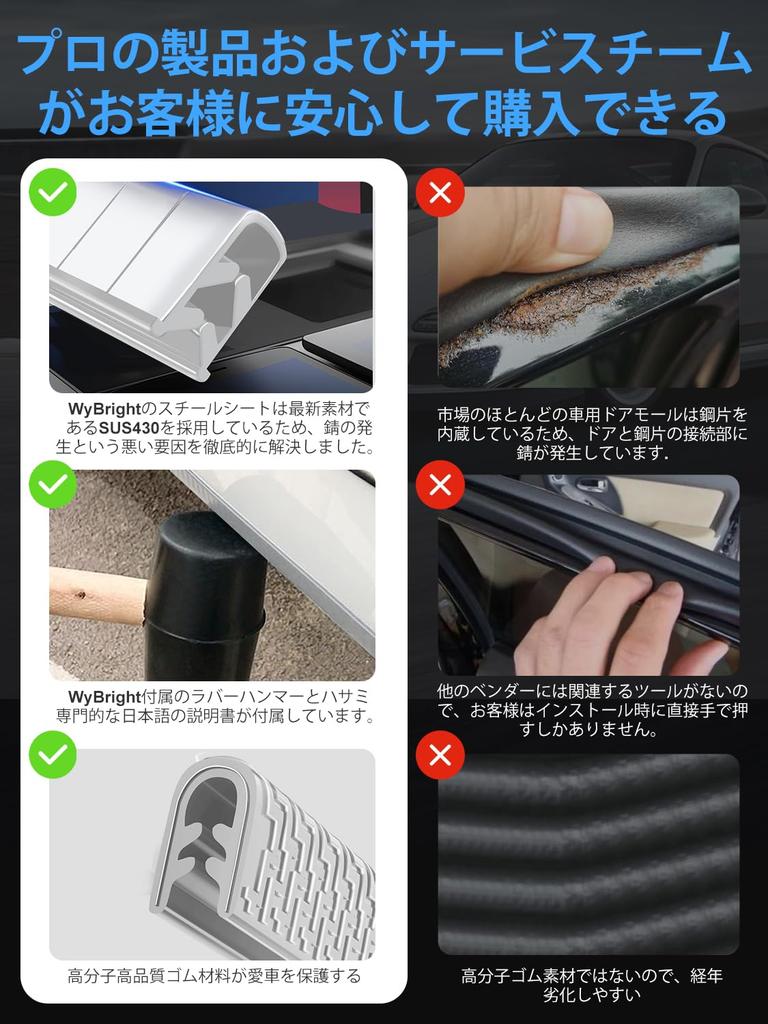 プロの製品およびサービスチームがお客様に安心して購入できる

WyBrightのスチールシートは最新素材であるSUS430を採用しているため、錆の発生という悪い要因を徹底的に解決しました。

WyBright付属のラバーハンマーとハサミ専門的な日本語の説明書が付属しています。

高分子高品質ゴム材料が愛車を保護する

市場のほとんどの車用ドアモールは鋼片を内蔵しているため、ドアと鋼片の接続部に錆が発生しています.

他のベンダーには関連するツールがないので、お客様はインストール時に直接手で押すしかありません。

高分子ゴム素材ではないので、経年劣化しやすい