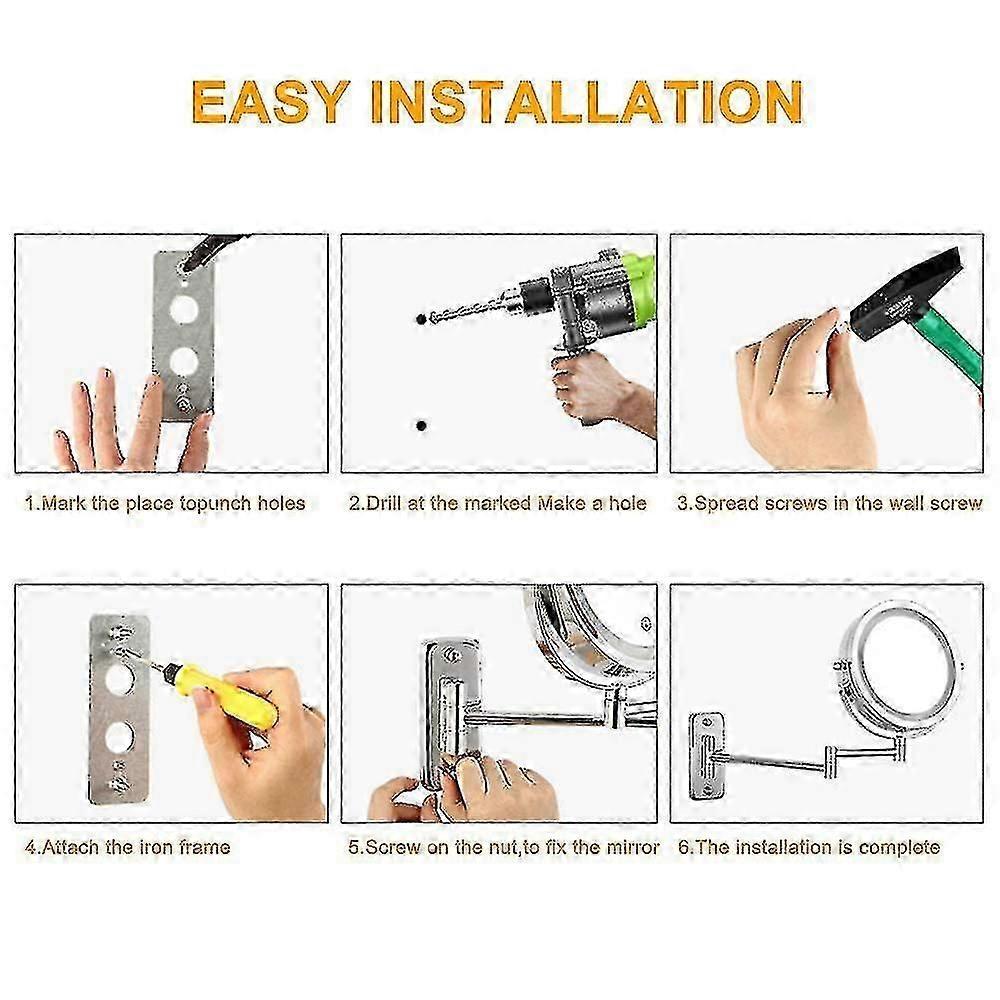 EASY INSTALLATION

1.Mark the place topunch holes

2.Drill at the marked Make a hole

3.Spread screws in the wall screw

4.Attach the iron frame

5.Screw on the nut,to fix the mirror

6.The installation is complete