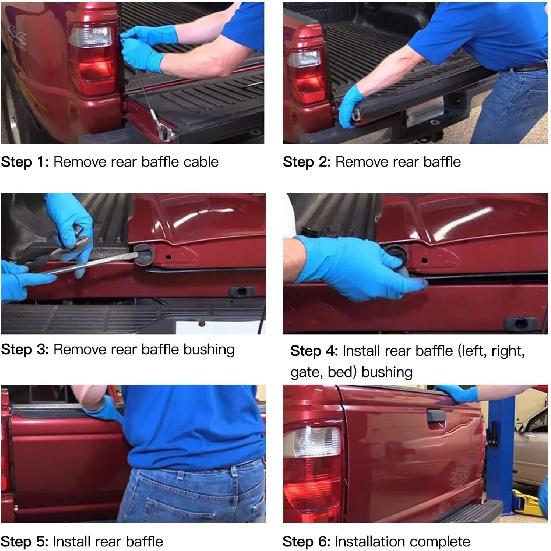 Step 1: Remove rear baffle cable

Step 2: Remove rear baffle

Step 3: Remove rear baffle bushing

Step 4: Install rear baffle (left, right, gate, bed) bushing

Step 5: Install rear baffle

Step 6: Installation complete