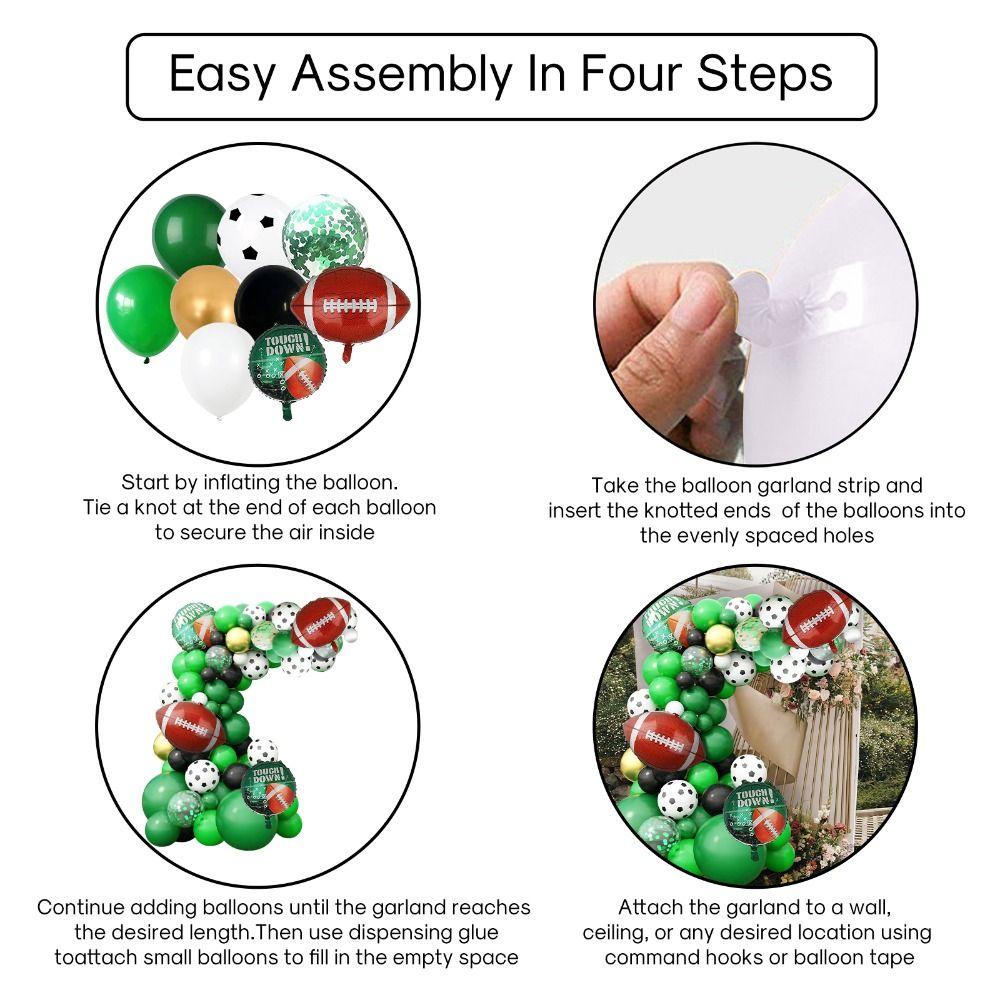 Easy Assembly In Four Steps

TOUCH DOWN!

Start by inflating the balloon.
Tie a knot at the end of each balloon to secure the air inside

Take the balloon garland strip and insert the knotted ends of the balloons into the evenly spaced holes

TOUCH DOWN!

Continue adding balloons until the garland reaches the desired length.Then use dispensing glue toattach small balloons to fill in the empty space

TOUCH DOWN!

Attach the garland to a wall, ceiling, or any desired location using command hooks or balloon tape