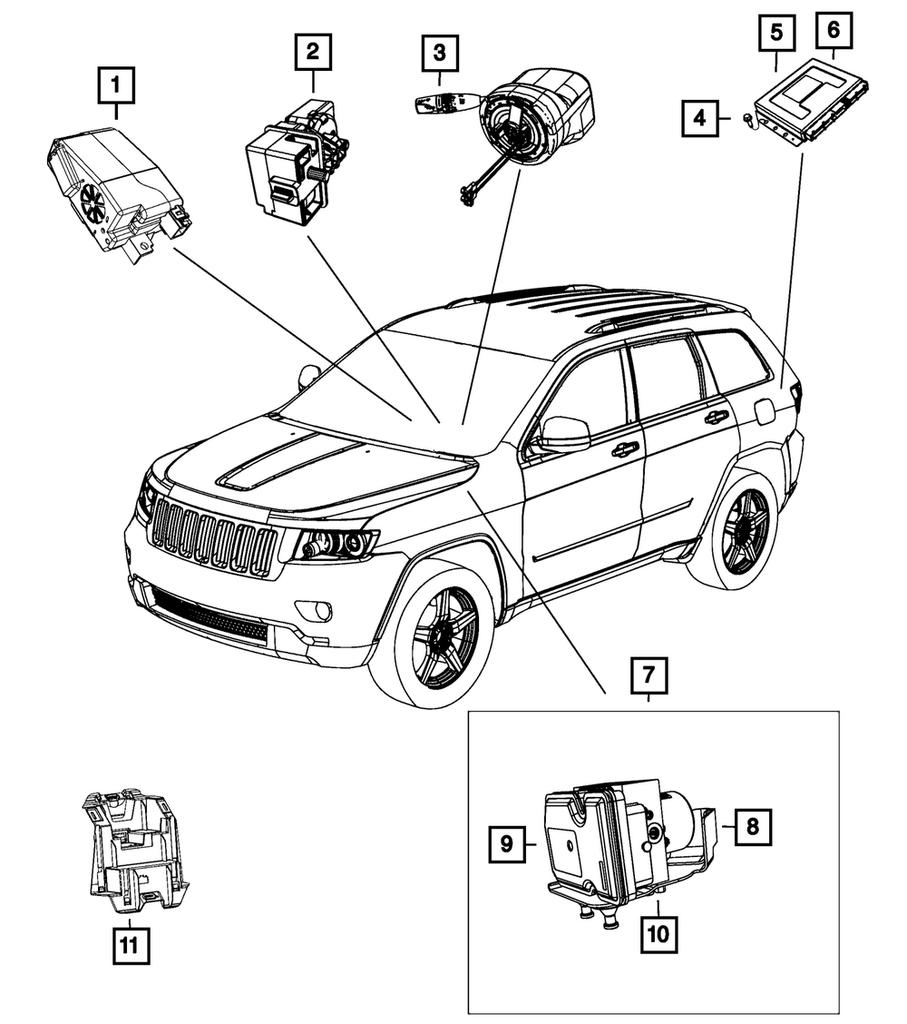 1
2
3
5
6
4
7
9
8
10
11