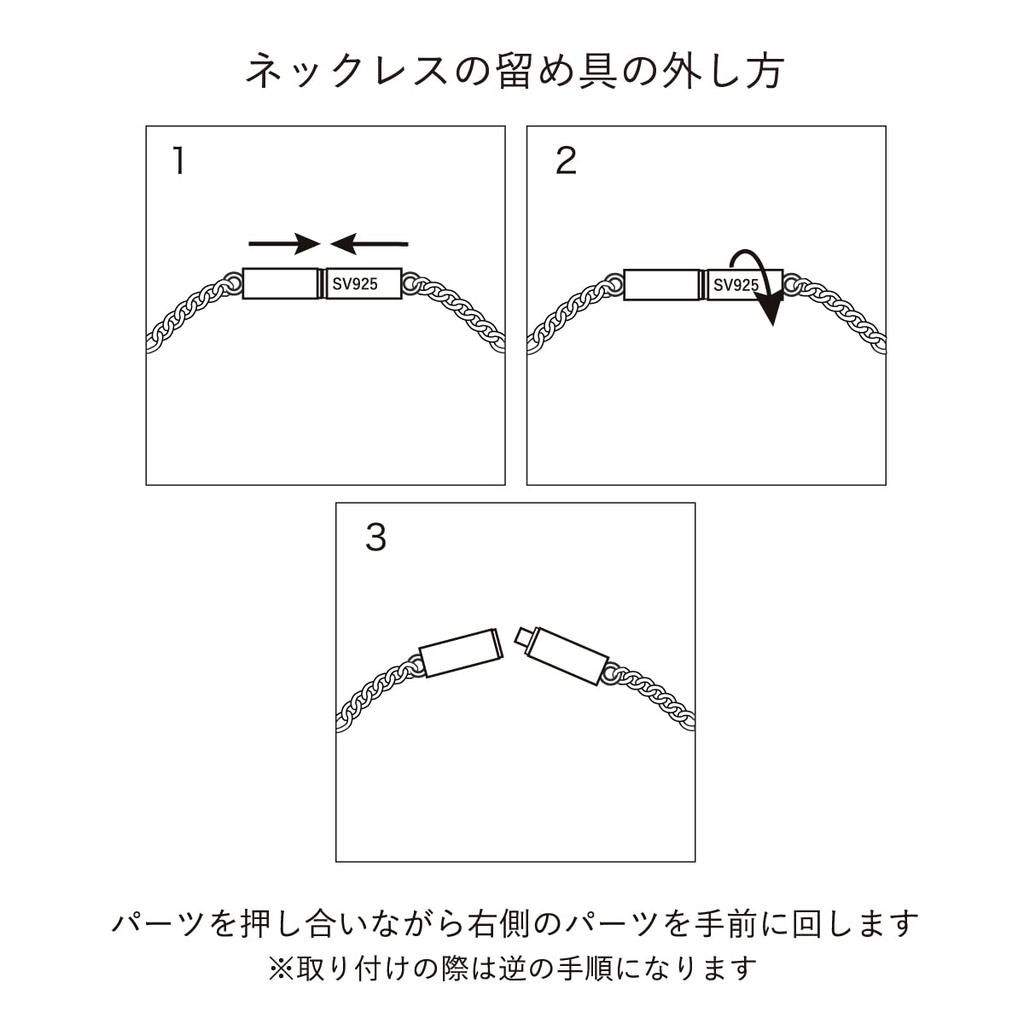 ネックレスの留め具の外し方

1

SV925

2

SV925

3

パーツを押し合いながら右側のパーツを手前に回します
※取り付けの際は逆の手順になります