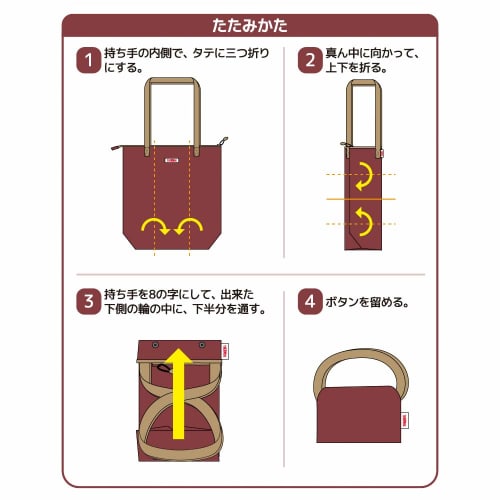 たたみかた

1 持ち手の内側で、タテに三つ折りにする。

2 真ん中に向かって、上下を折る。

3 持ち手を8の字にして、出来た下側の輪の中に、下半分を通す。

4 ボタンを留める。